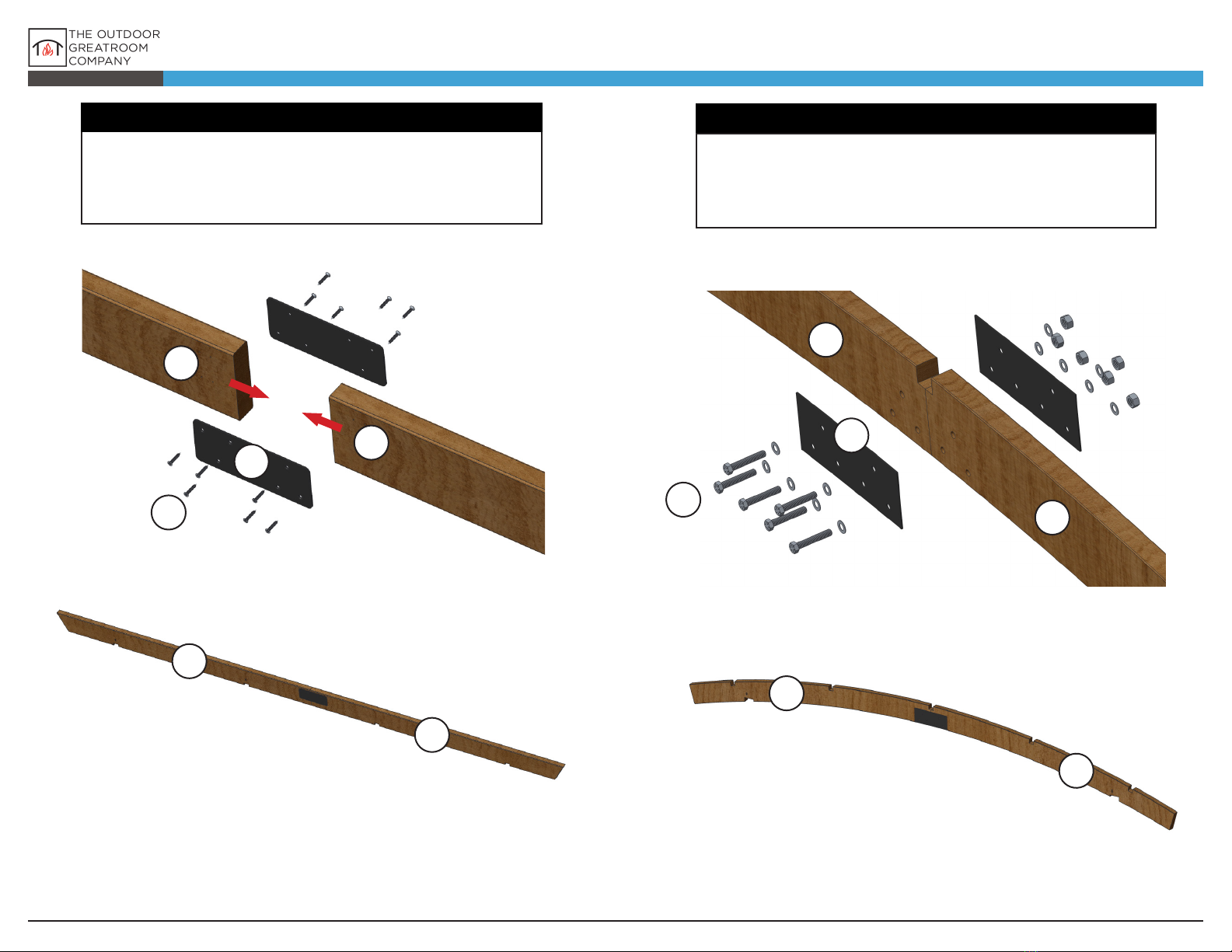 THE OUTDOOR
GREATROOM
COMPANY