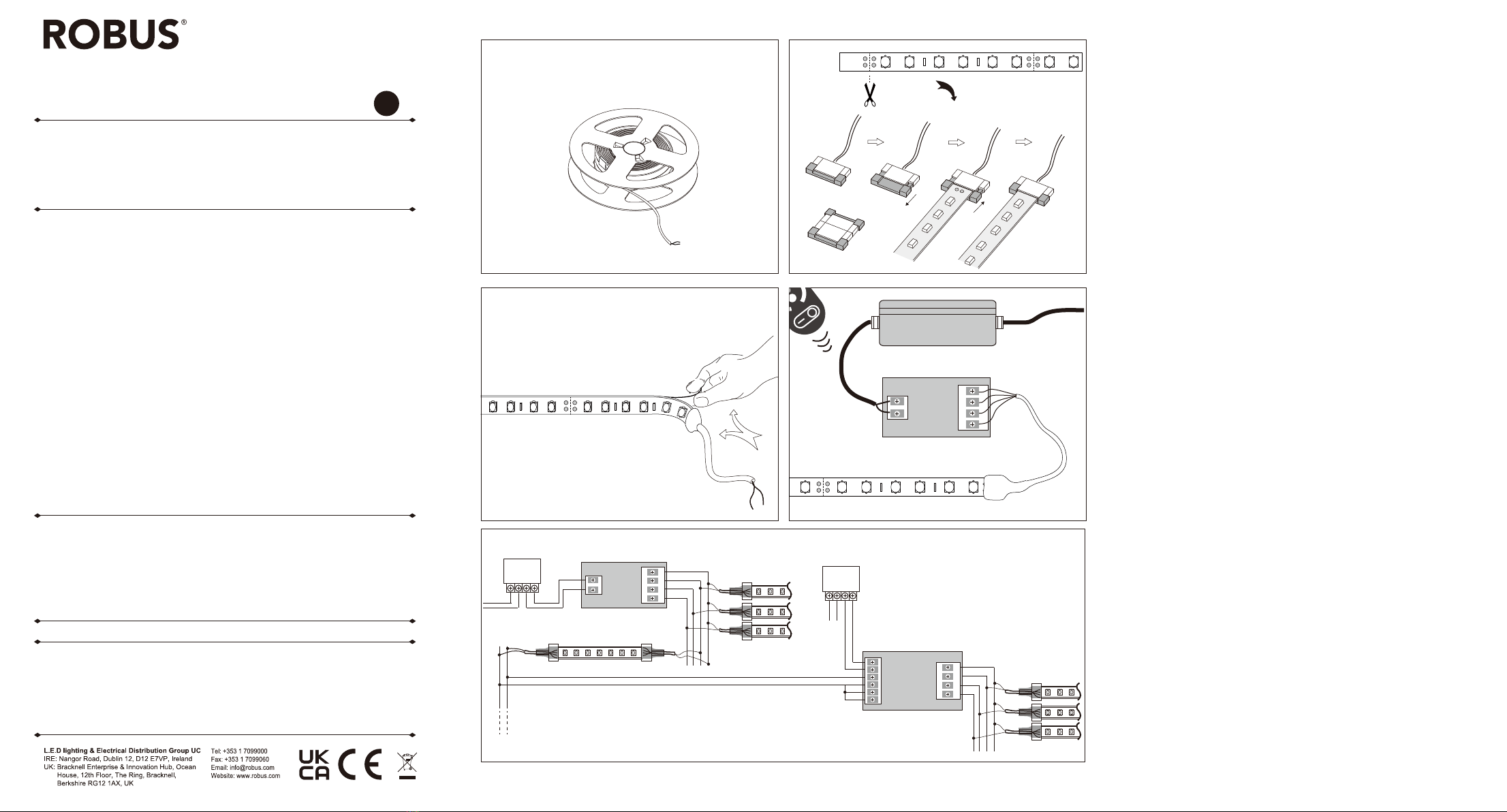 ROBUS®

L.E.D lighting & Electrical Distribution Group UC
IRE: Nangor Road, Dublin 12, D12 E7VP, Ireland
UK: Bracknell Enterprise & Innovation Hub, Ocean House, 12th Floor, The Ring, Bracknell, Berkshire RG12 1AX, UK

Tel: +353 1 7099000
Fax: +353 1 7099060
Email: info@robus.com
Website: www.robus.com

UK CA CE