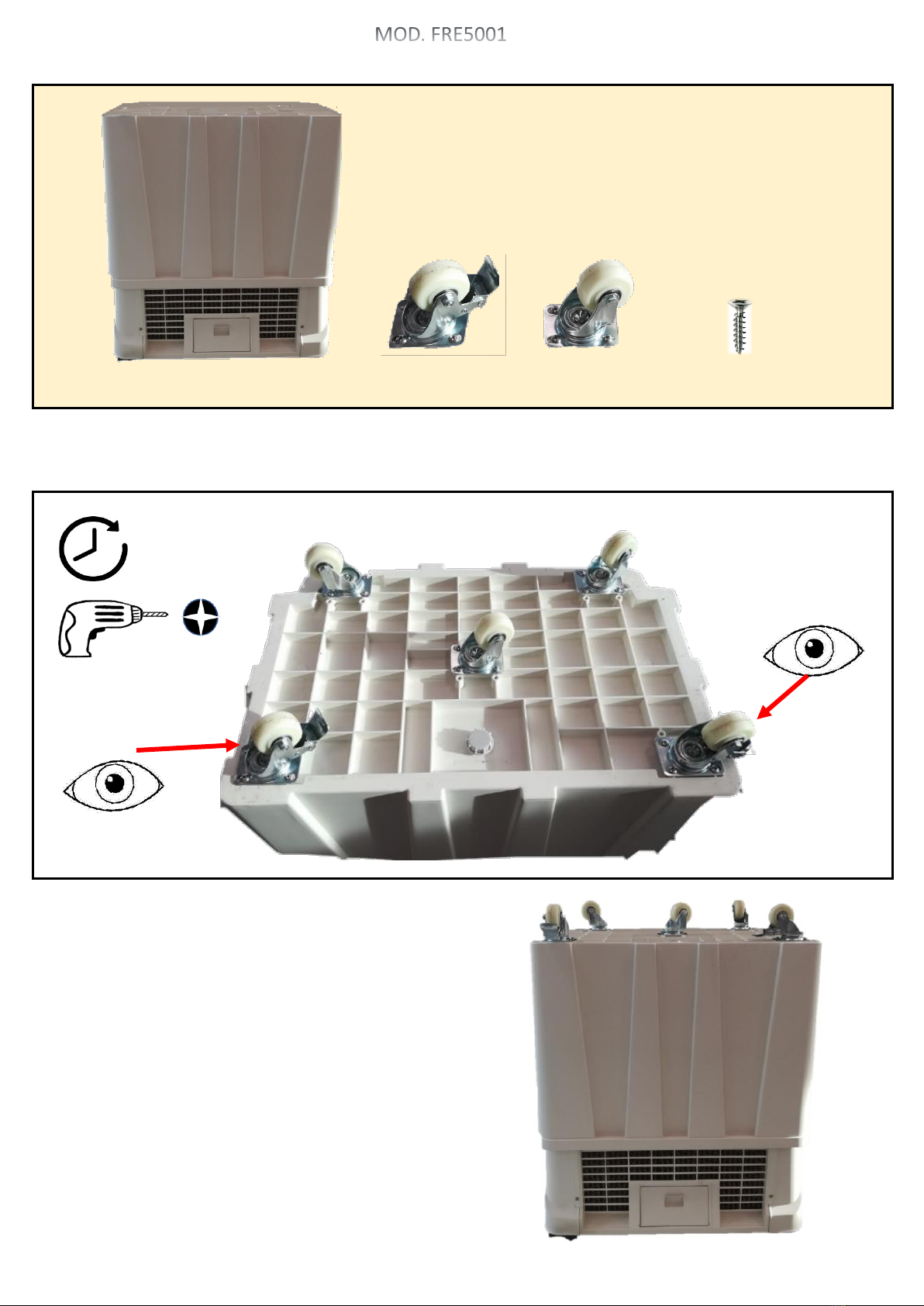 MOD. FRE5001