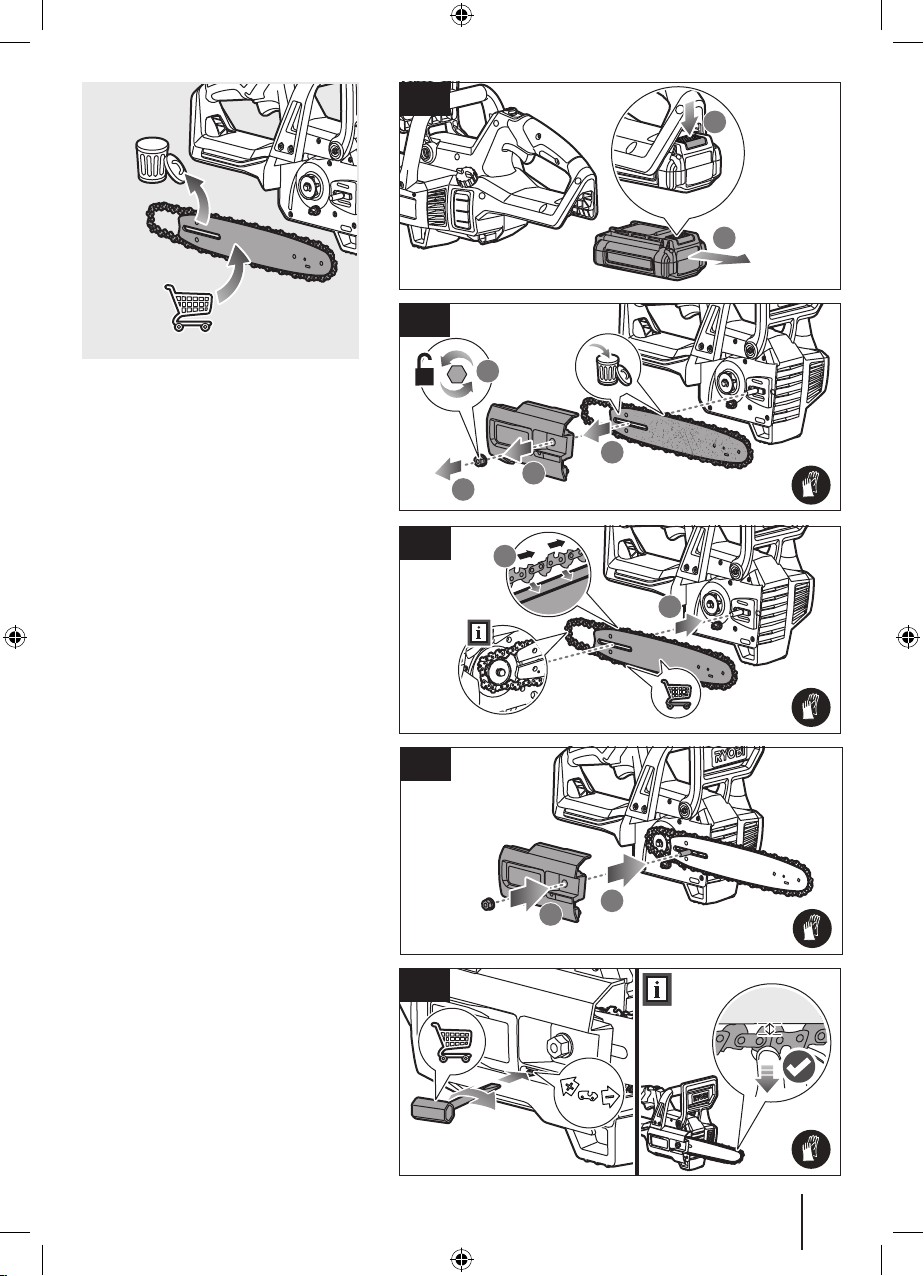 RYOBI