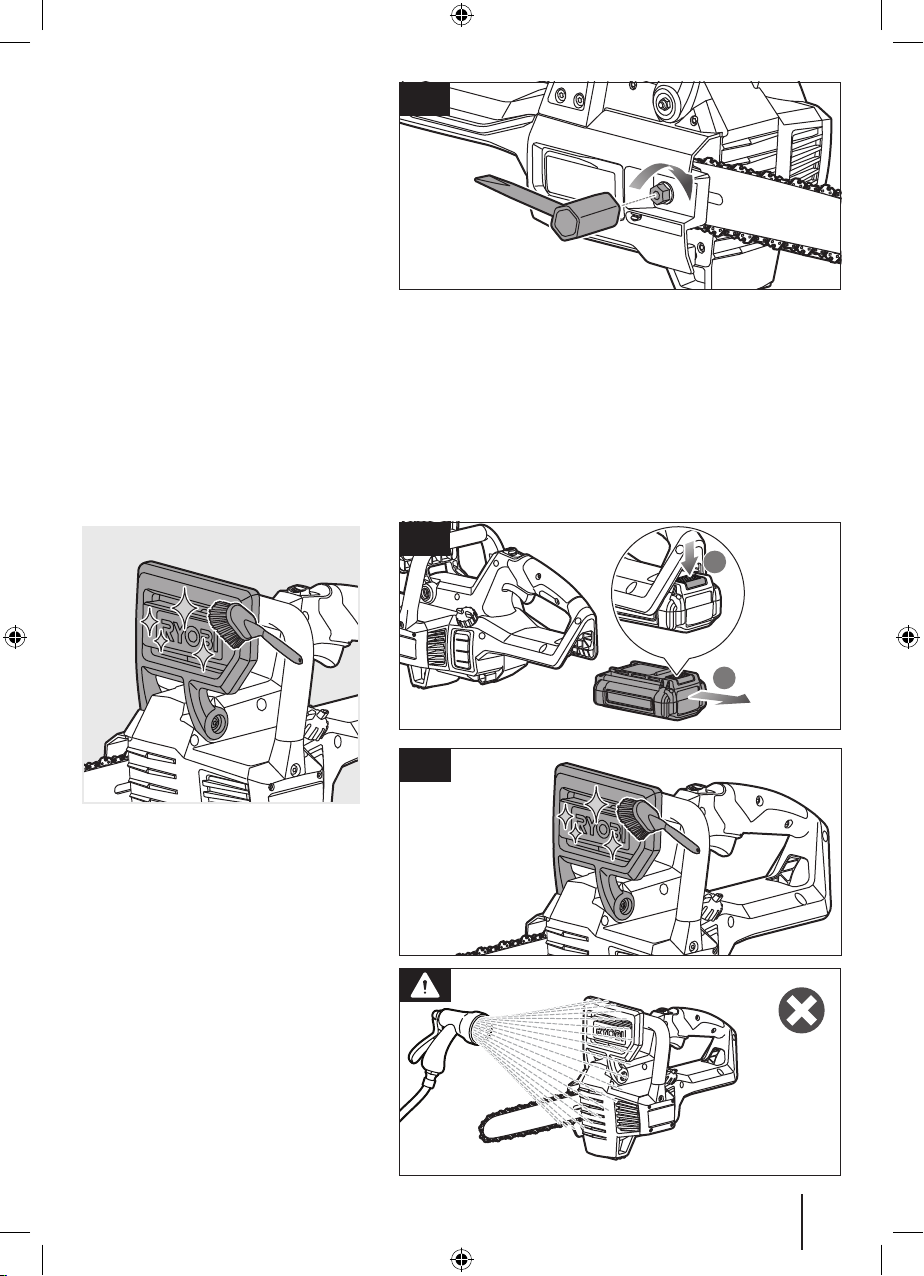 RYOBI

RYOBI

RYOBI