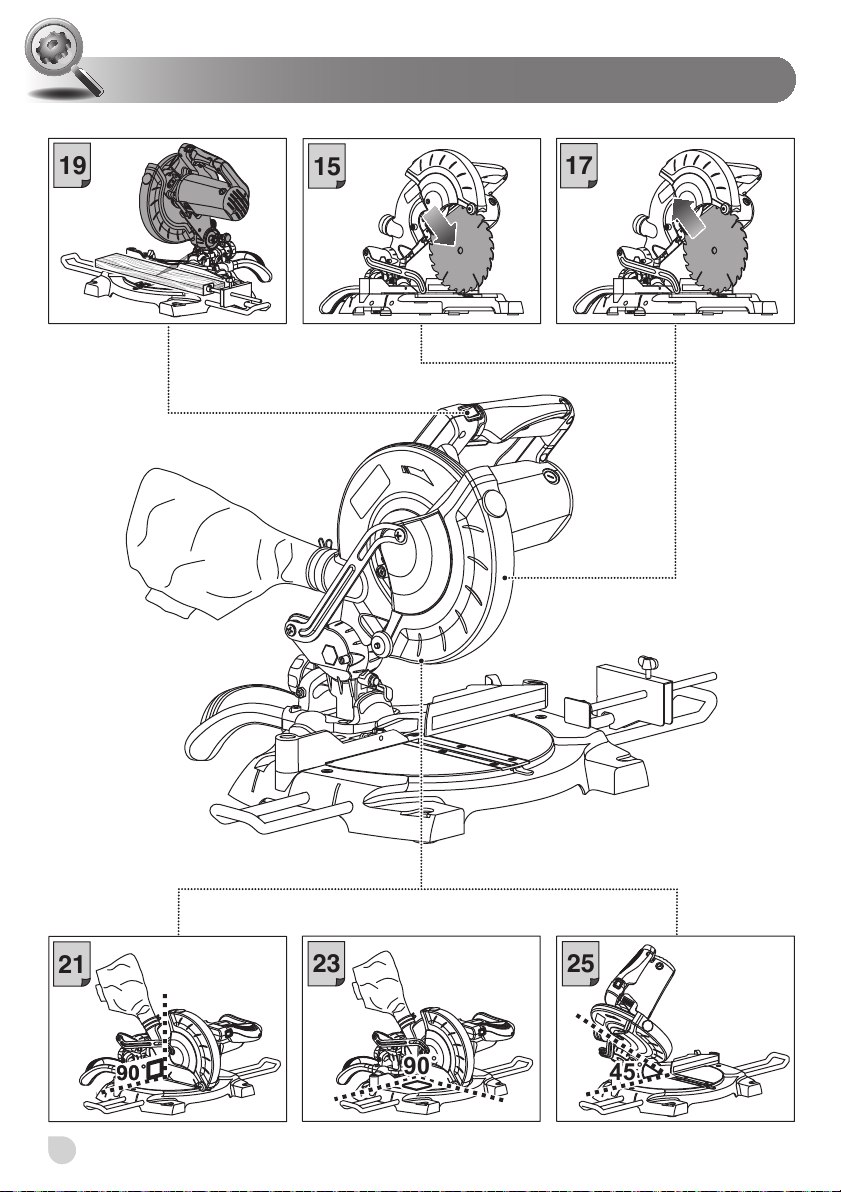 19

15

17

21

90

23

90

25

45