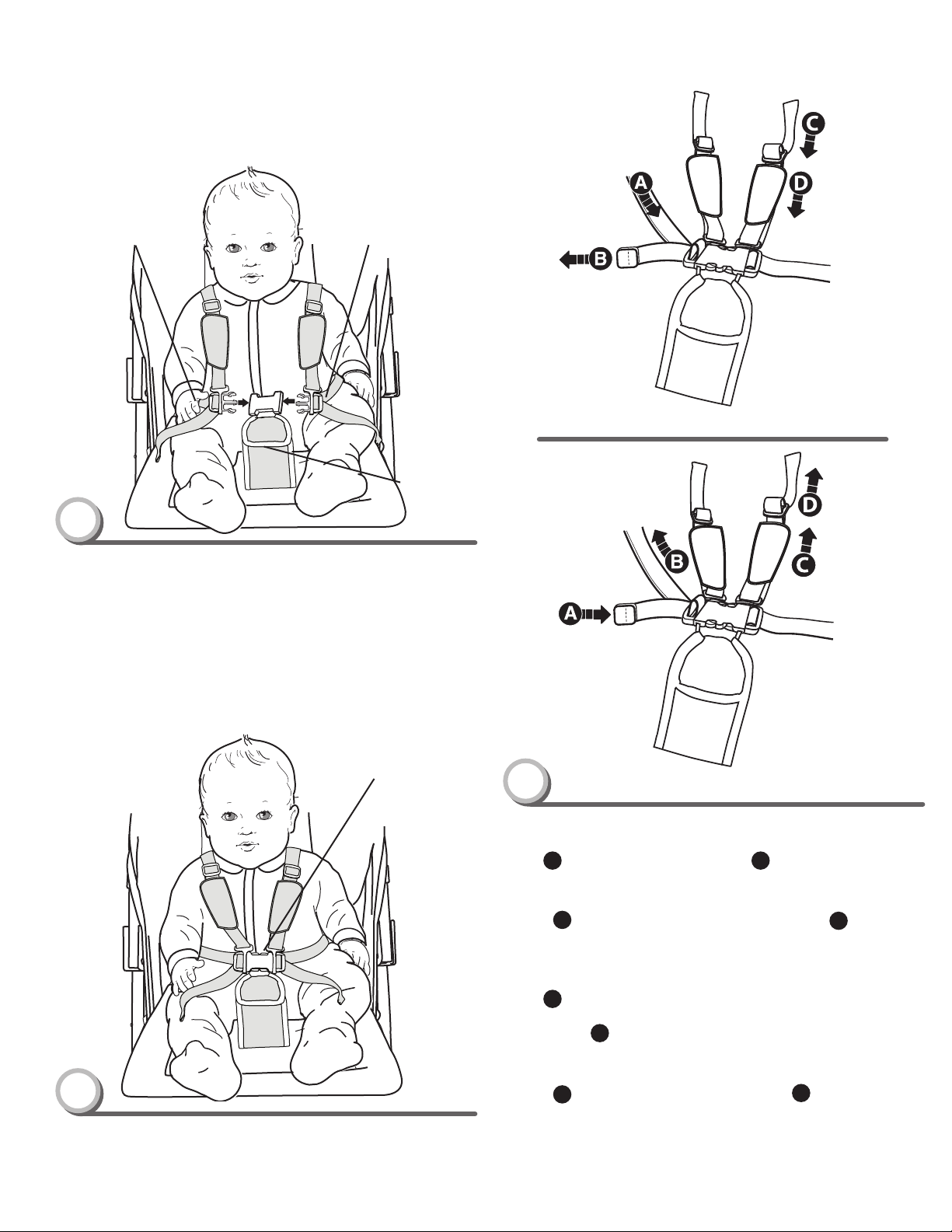 C

A

D

B

D

B

C

A