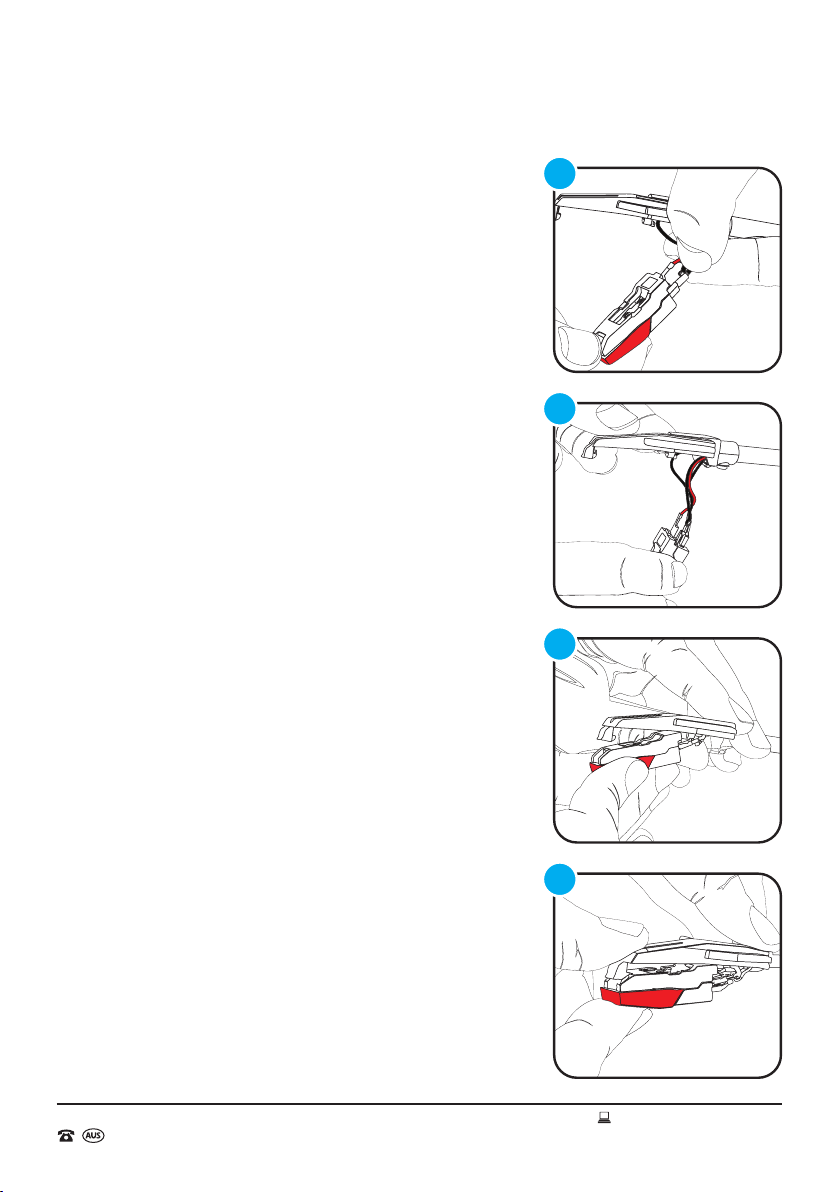 AUS