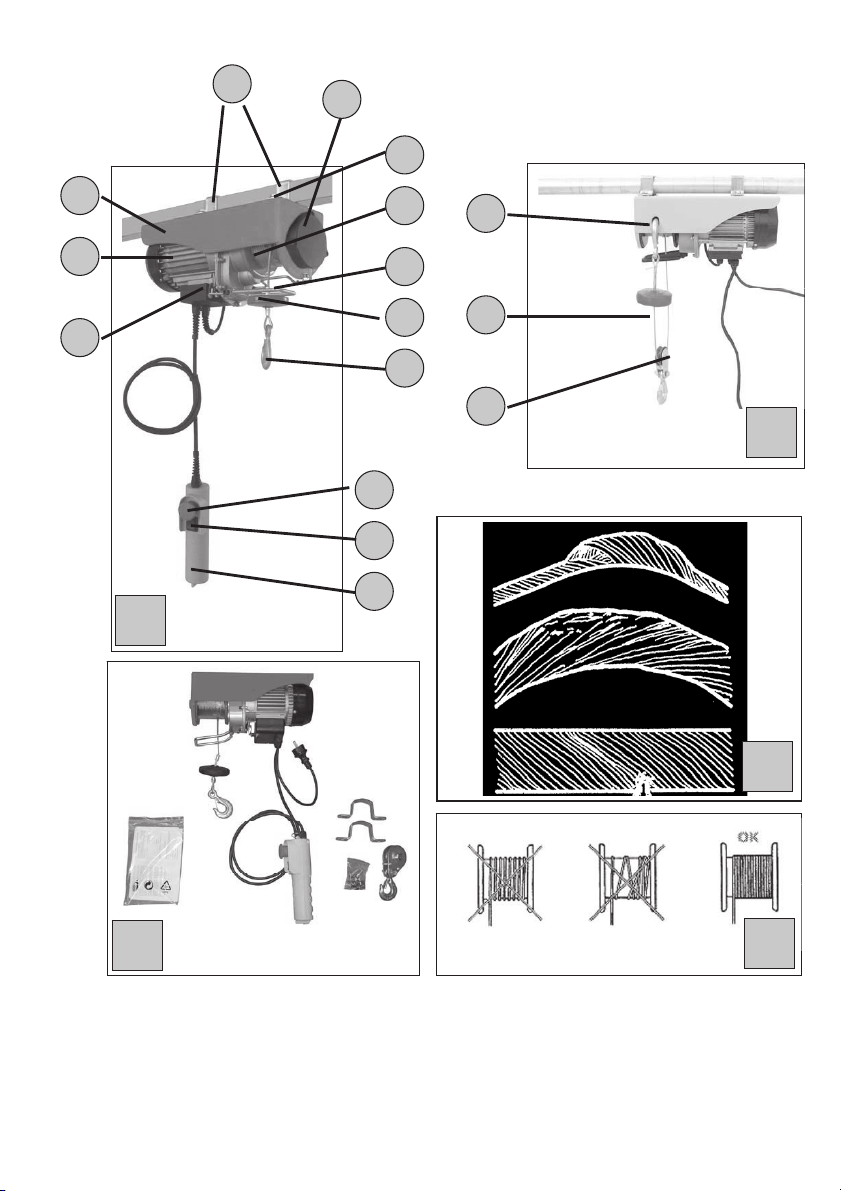 OK