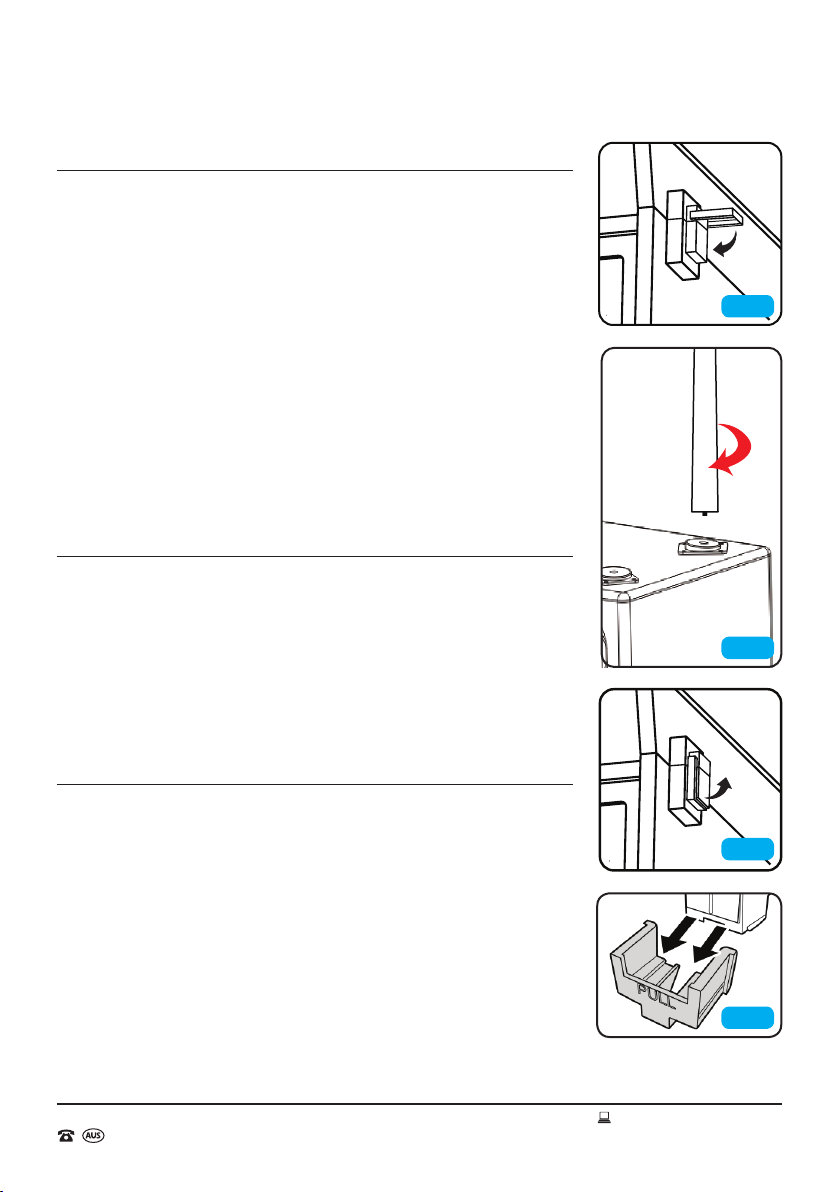 PULL

AUS