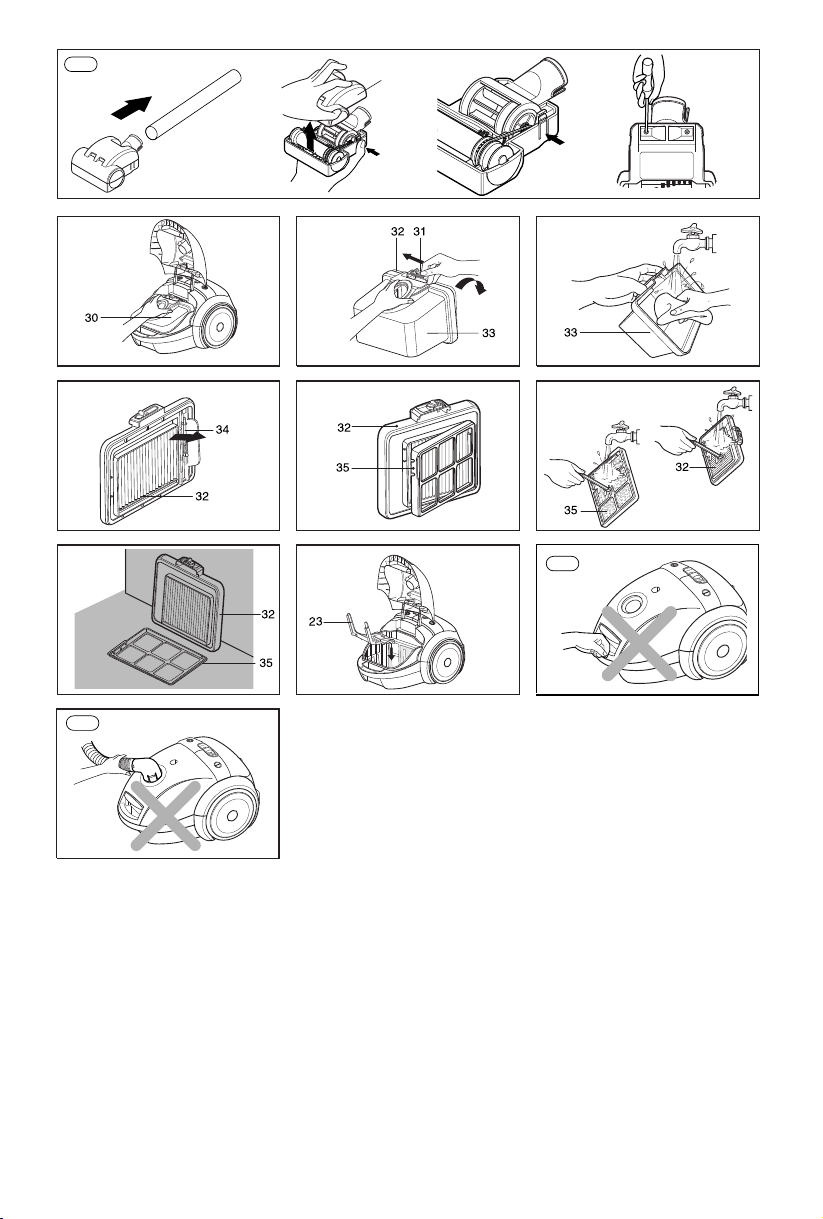 30

32 31

33

33

34

32

32

35

32

35

32

35

23