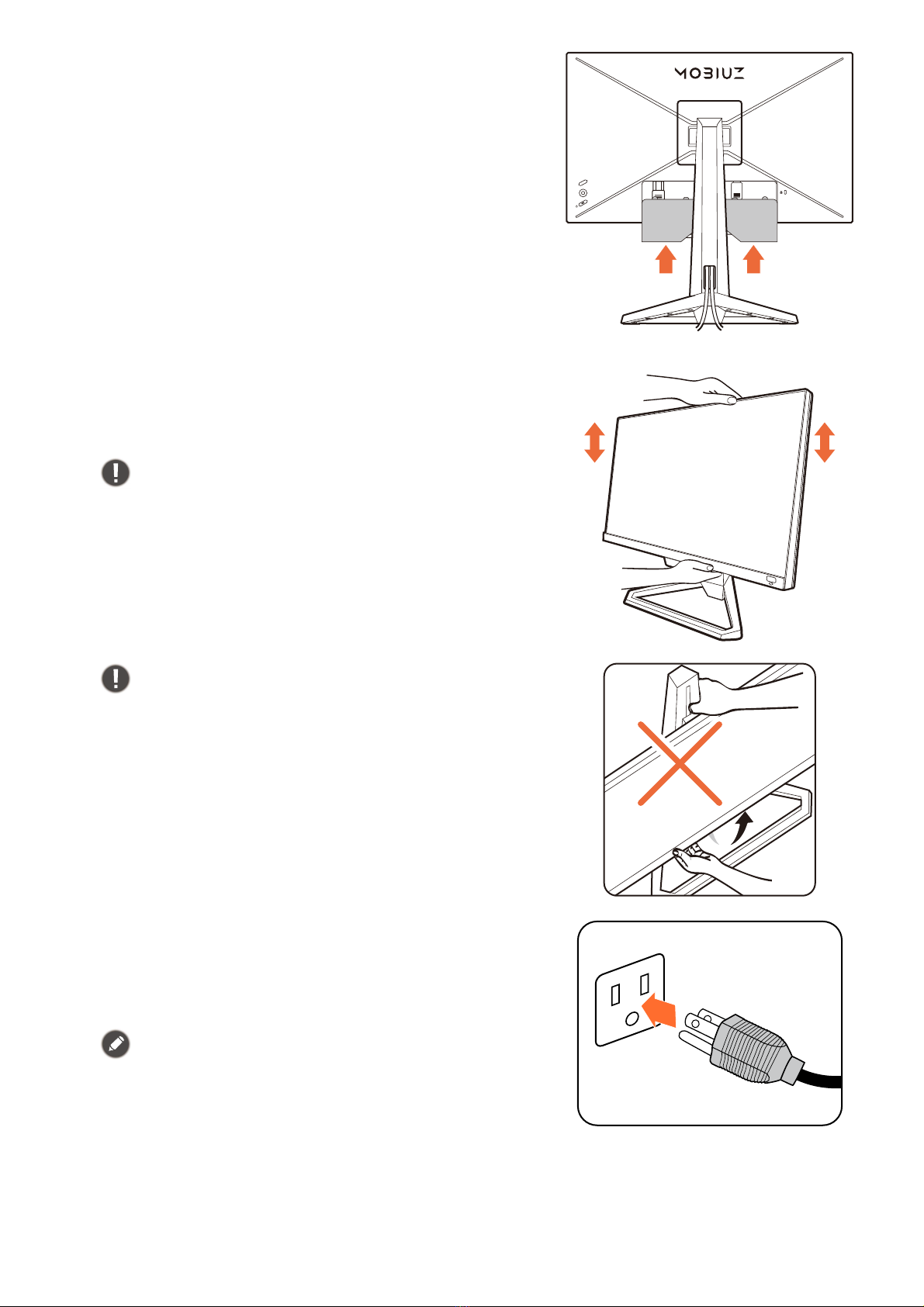 MOBIUZ