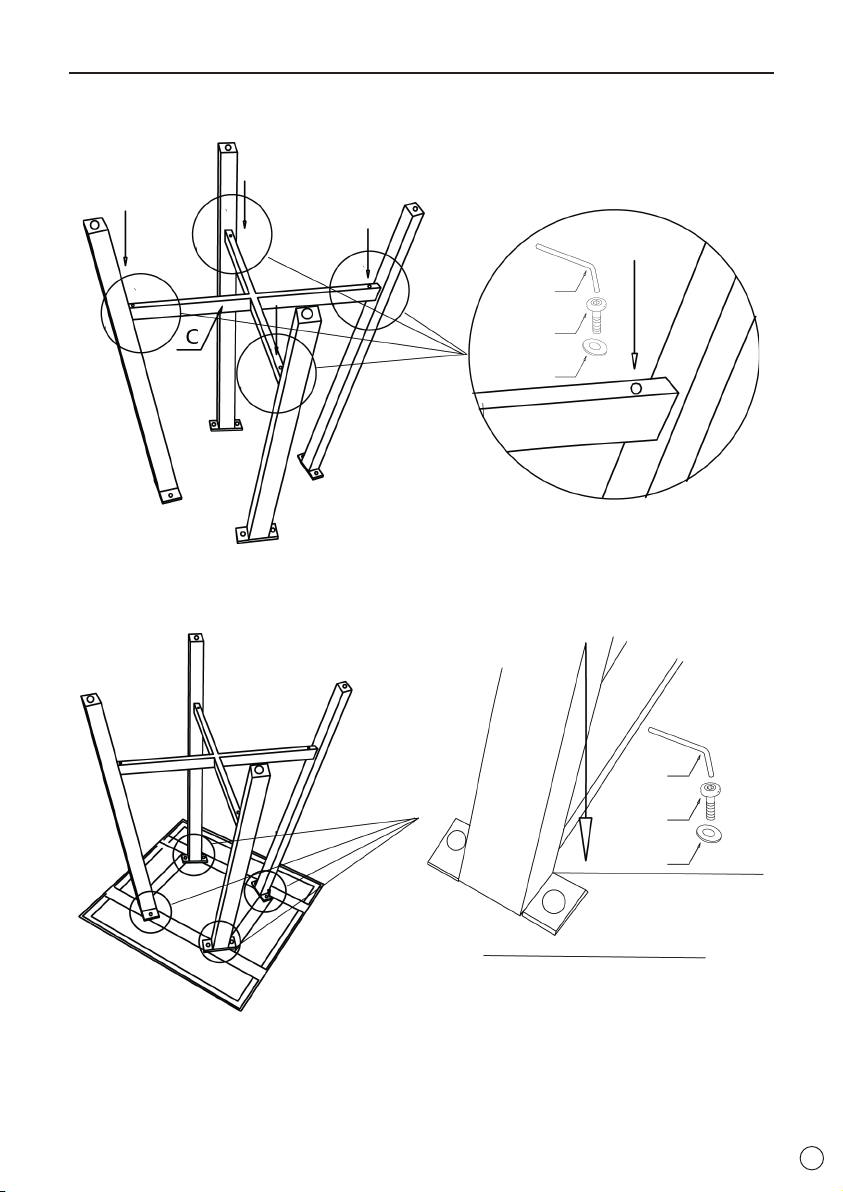 C