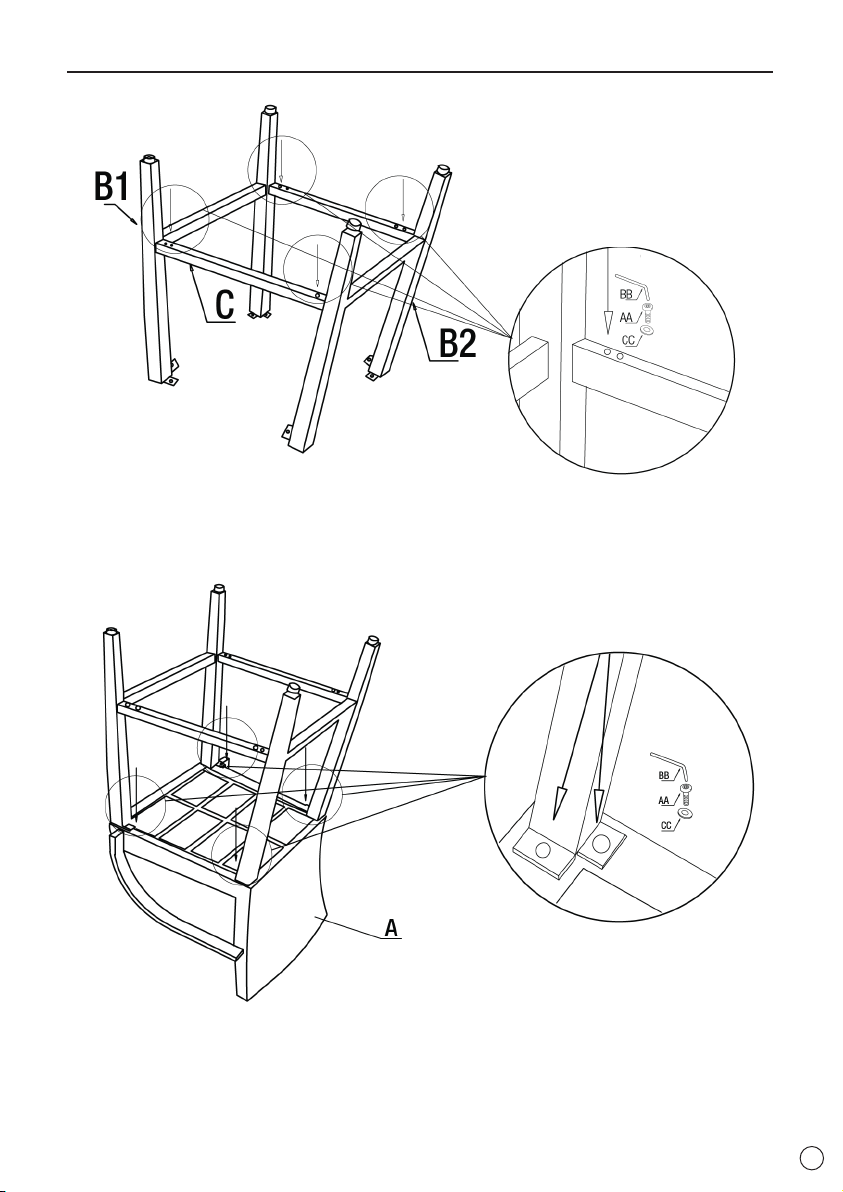 B1
C
B2
BB
AA
CC
BB
AA
CC
A