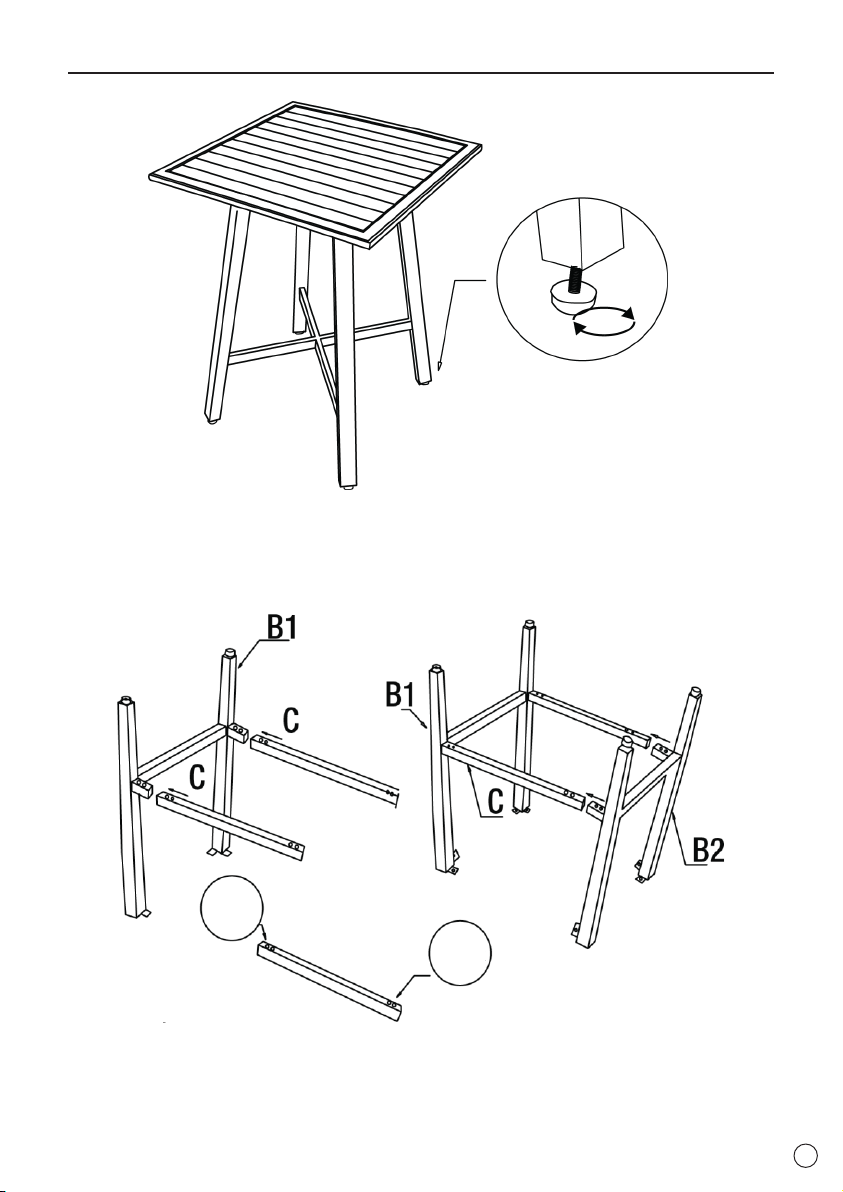 B1

C

C

B1

C

B2