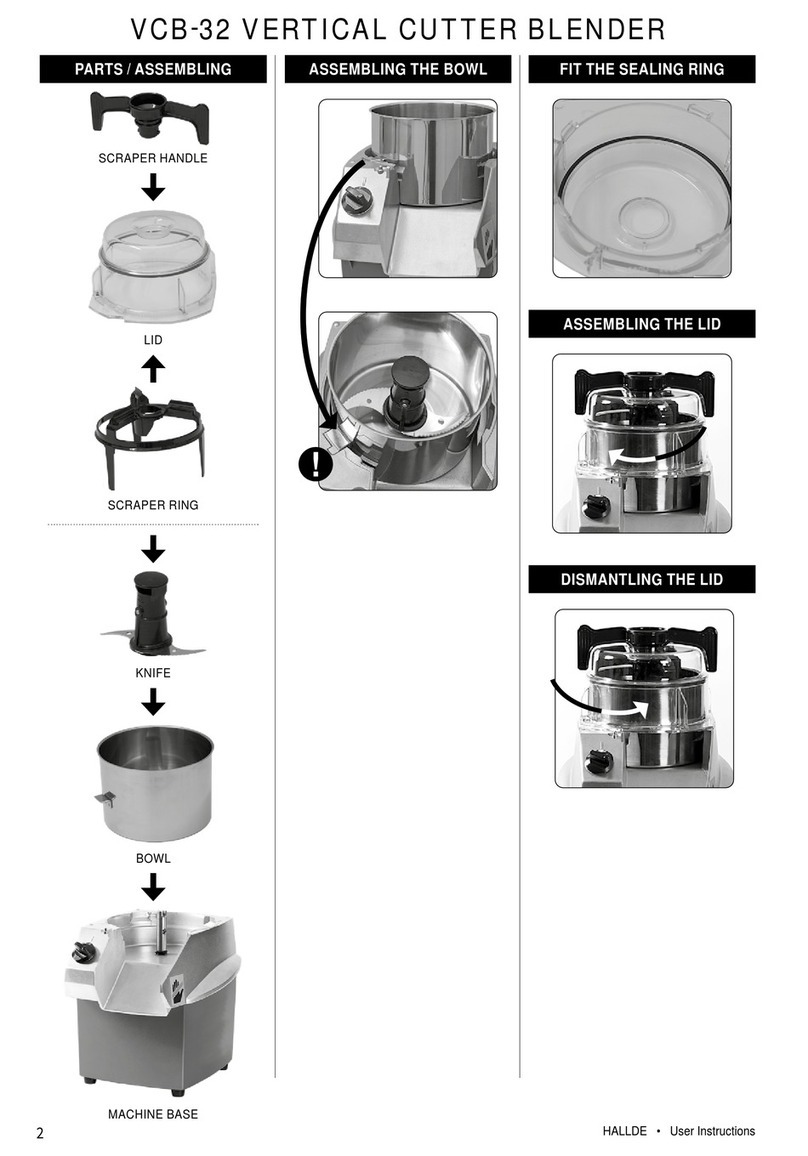 VCB-32 VERTICAL CUTTER BLENDER

PARTS / ASSEMBLING

SCRAPER HANDLE

LID

SCRAPER RING

KNIFE

BOWL

MACHINE BASE

ASSEMBLING THE BOWL

!

FIT THE SEALING RING

ASSEMBLING THE LID

DISMANTLING THE LID

2

HALLDE • User Instructions