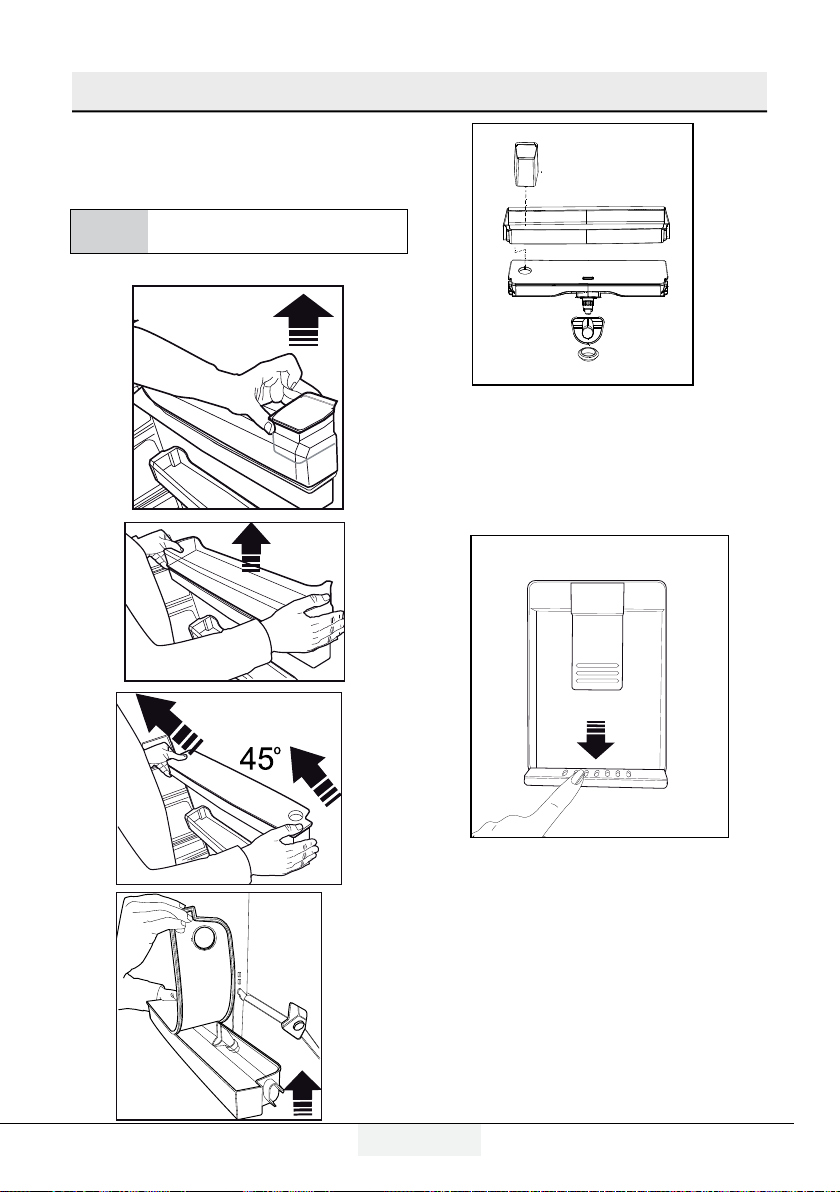 45°