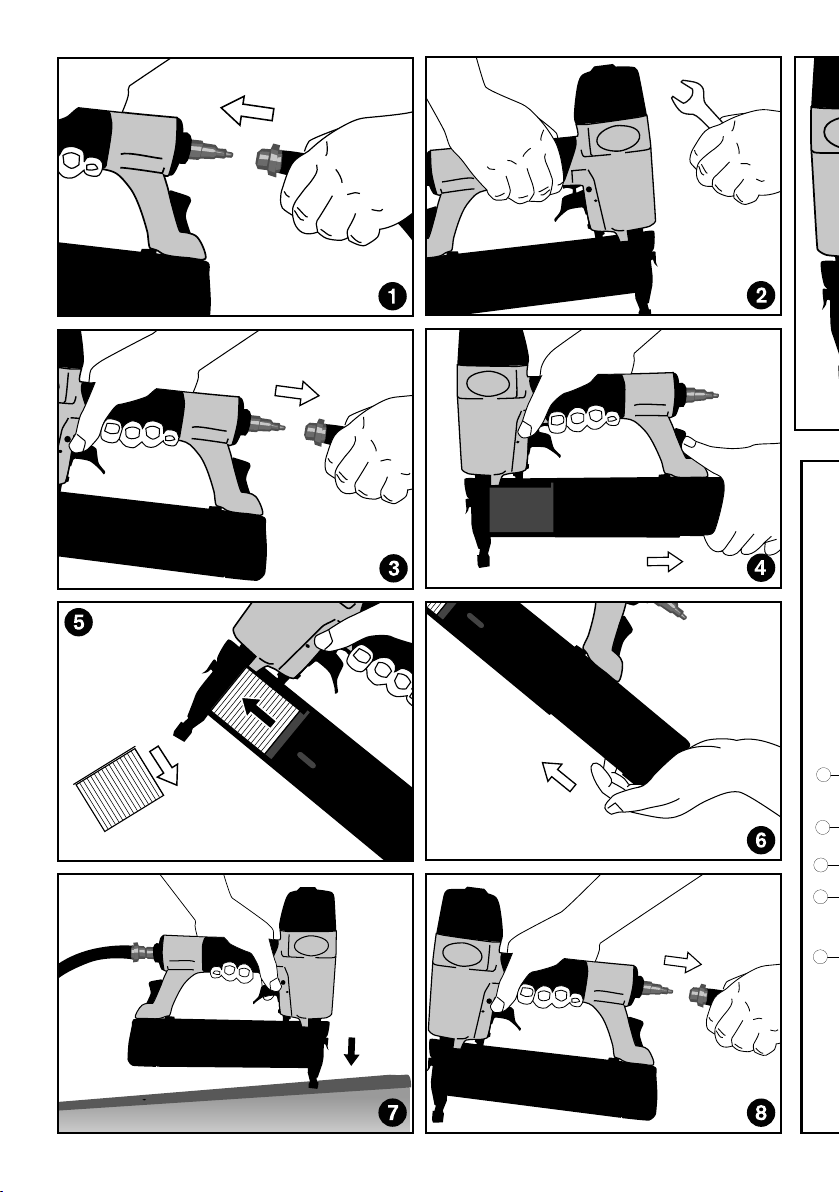 1

2

3

4

5

6

7

8