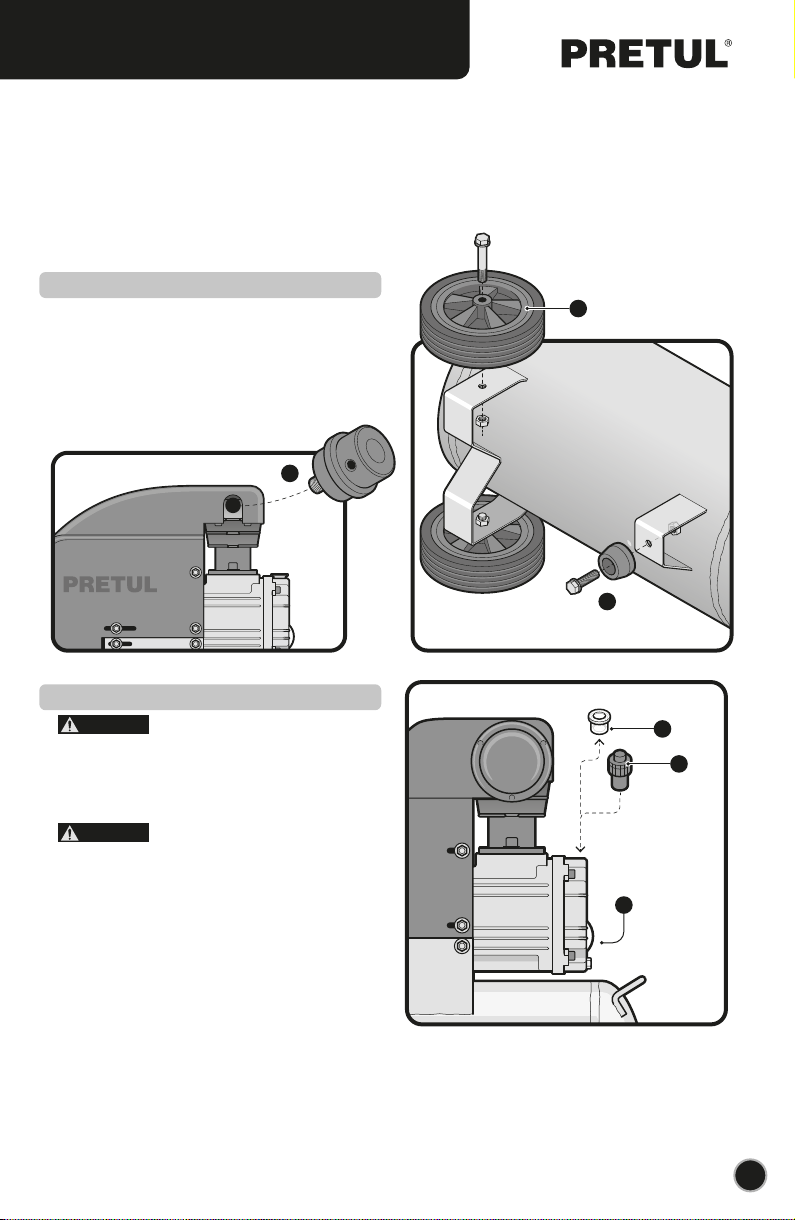 PRETUL®

PRETUL