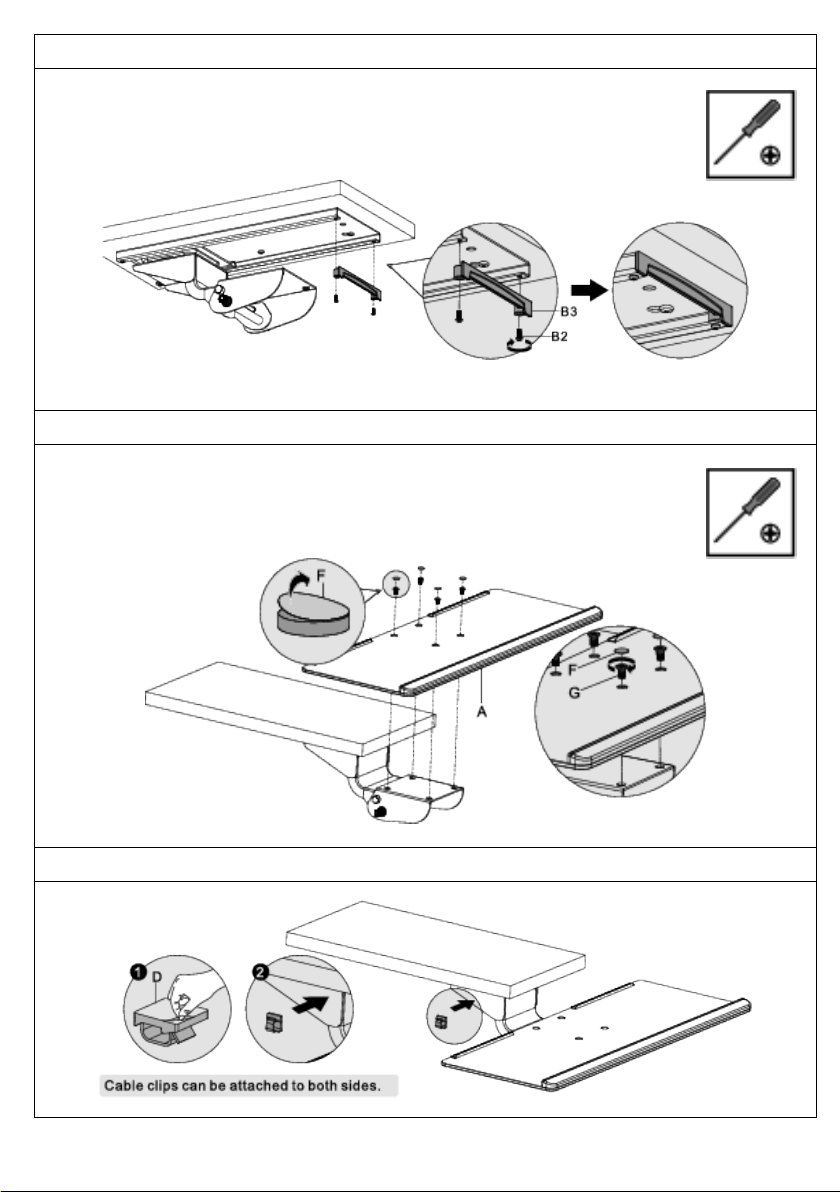 B3
B2

F
F
G
A

1
D
2
Cable clips can be attached to both sides.