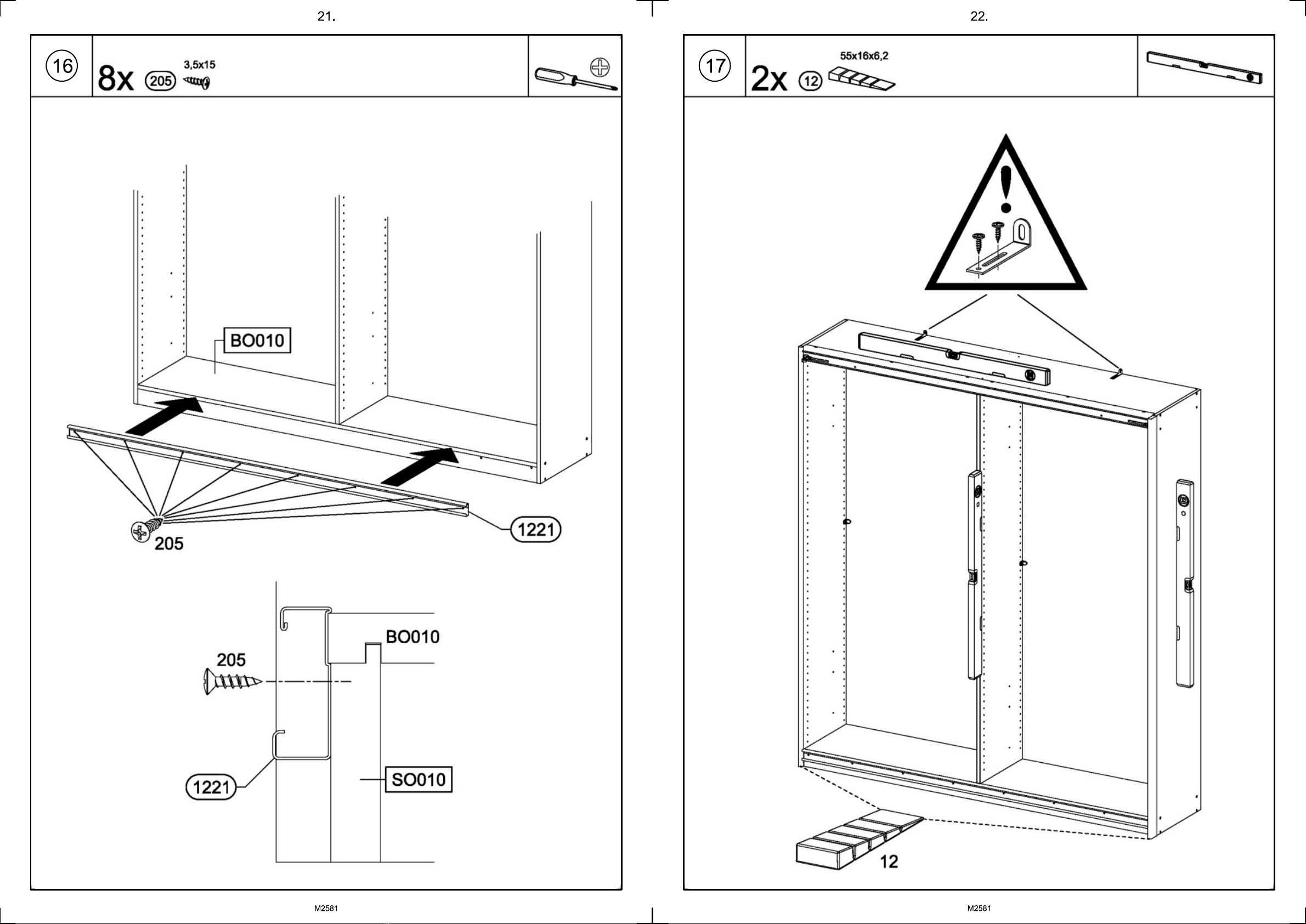 21.

16

8x 205 3,5x15

BO010

205

1221

205

BO010

1221

SO010

M2581

22.

17

2x 12 55x16x6,2

12

M2581