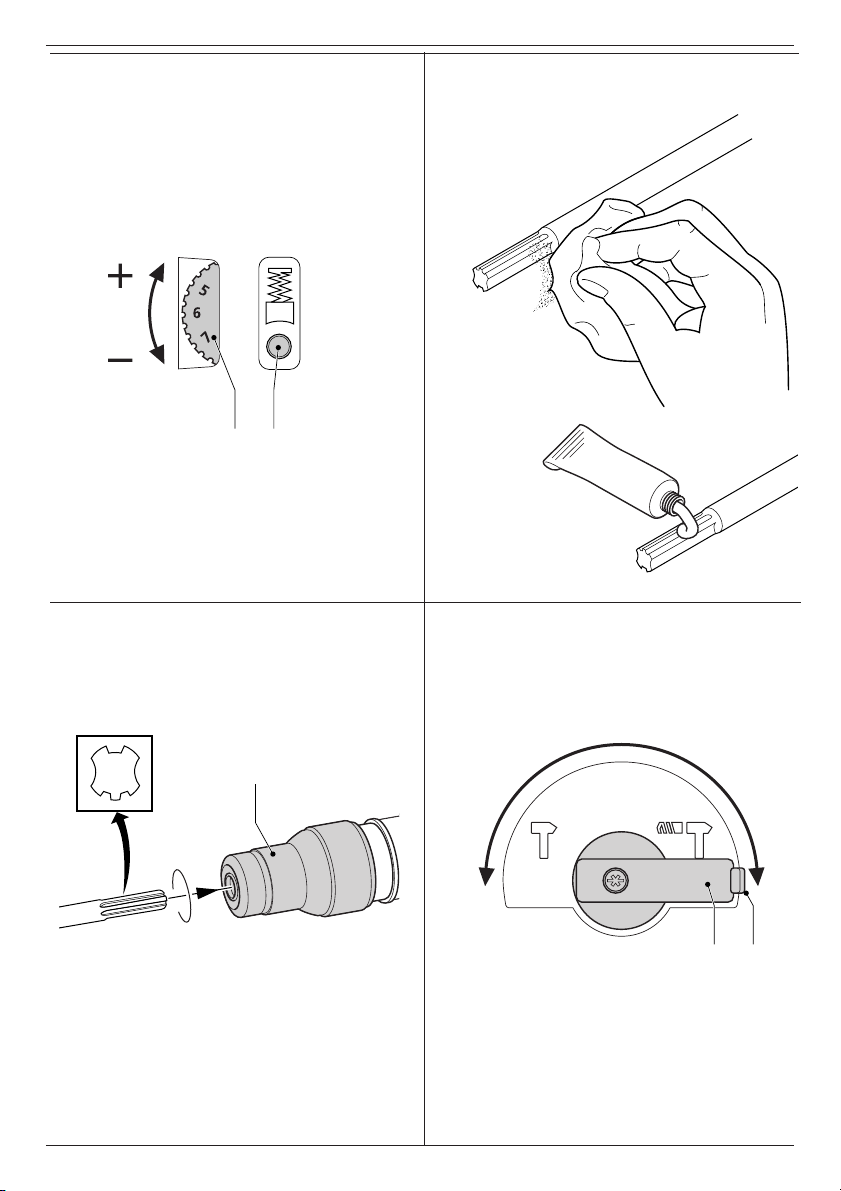 +
−
5
6
7