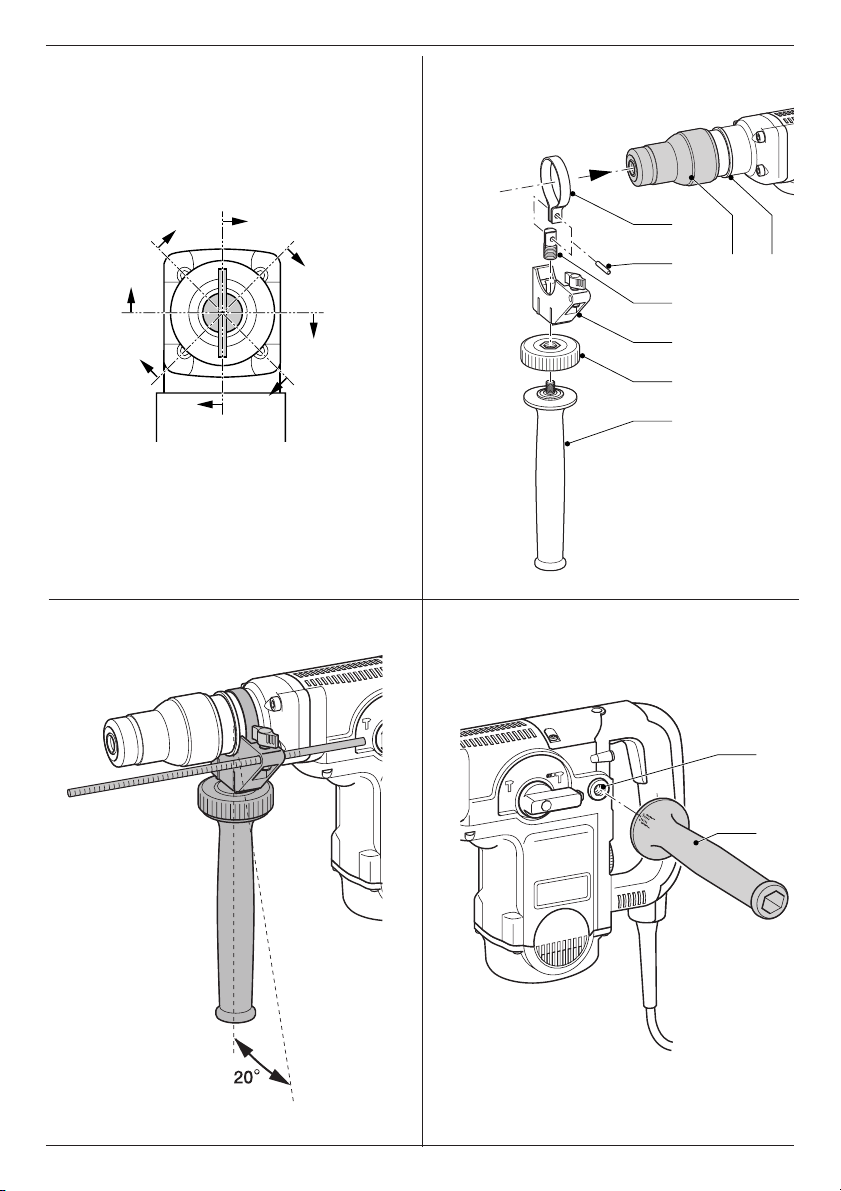 20°