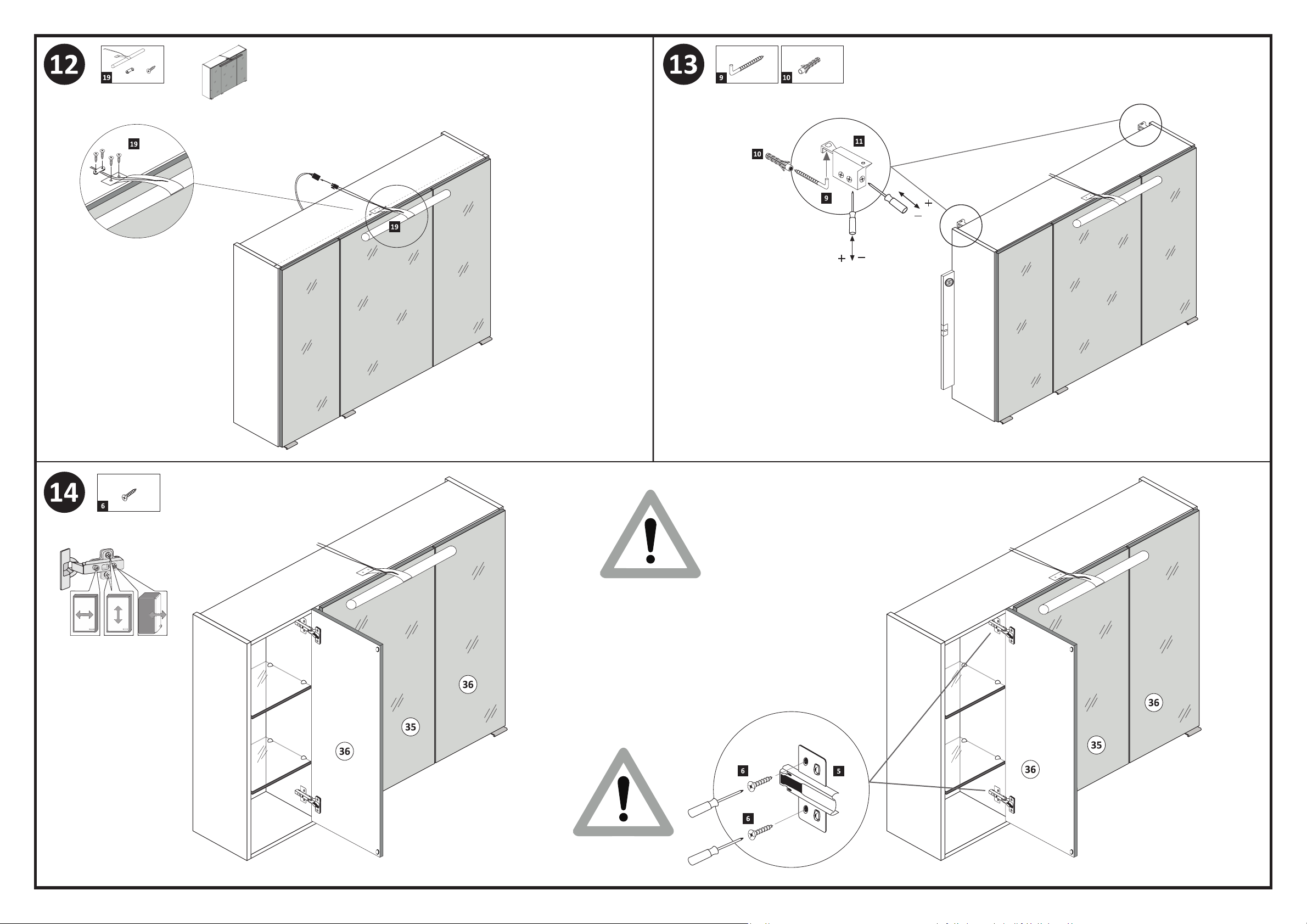 12
19
19
19

13
9
10
10
11
9
+
−
+
−

14
6
36
35
36
6
5
6
36
35
36