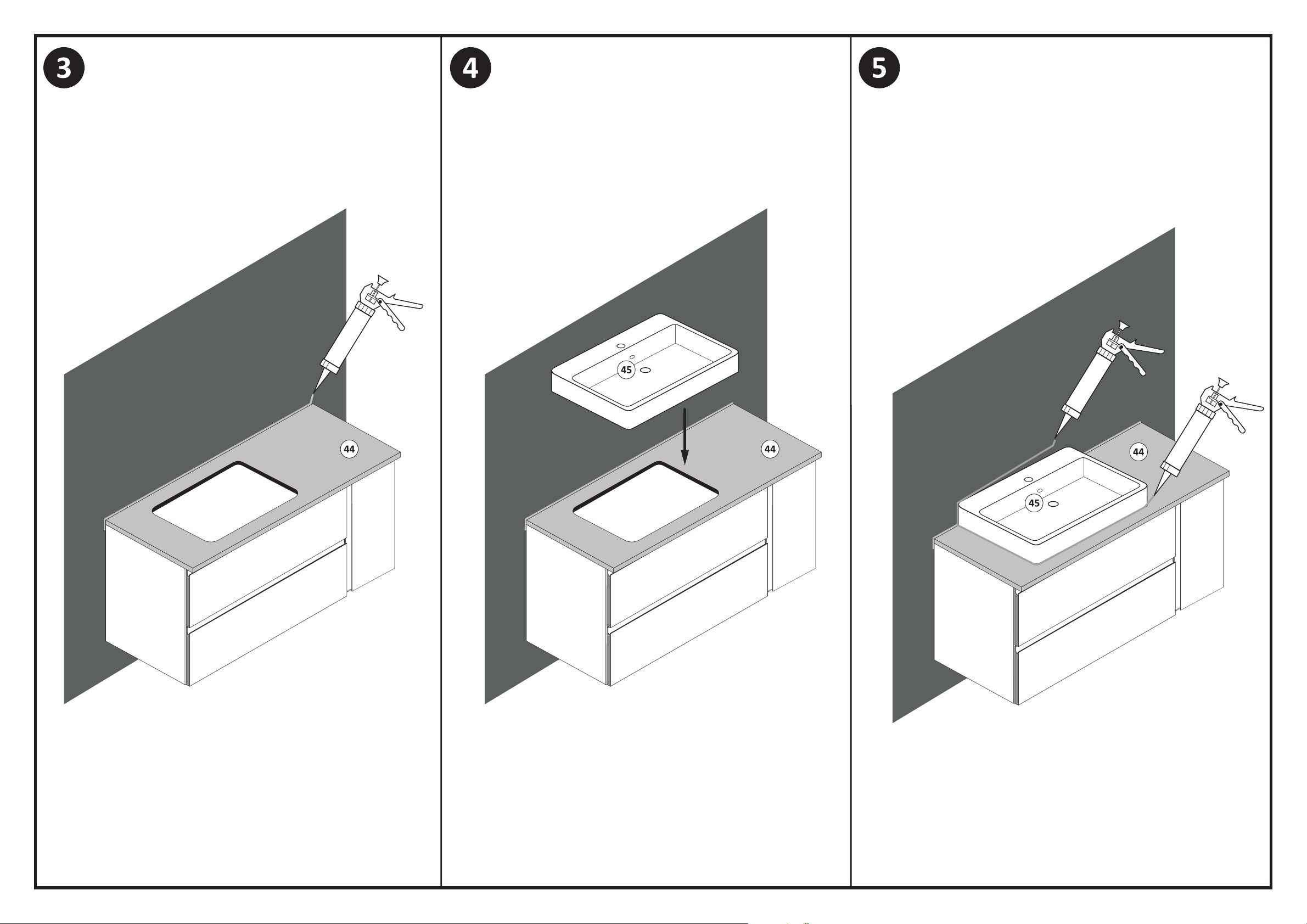 3

44

4

45

44

5

44

45