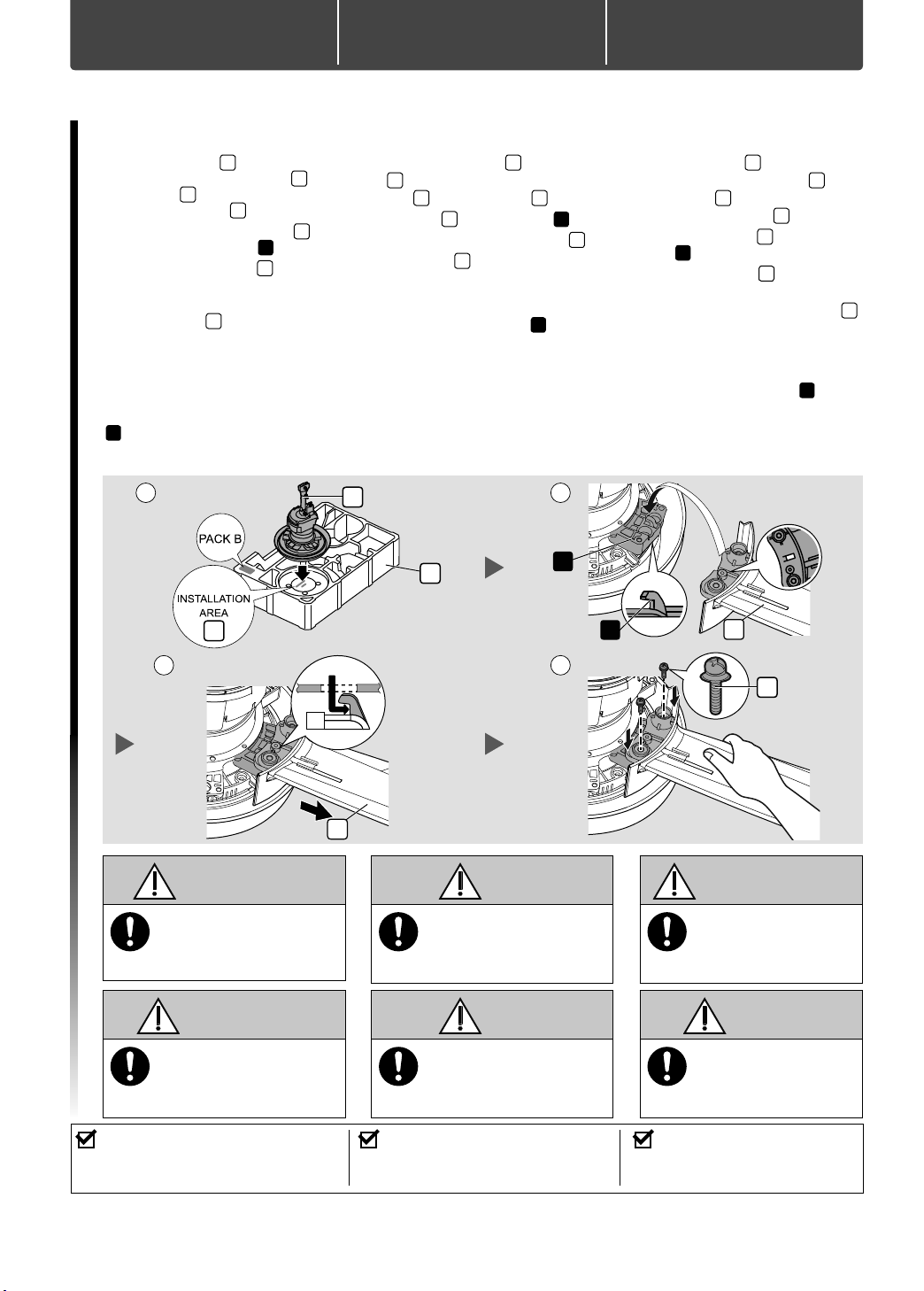 PACK B

INSTALLATION AREA