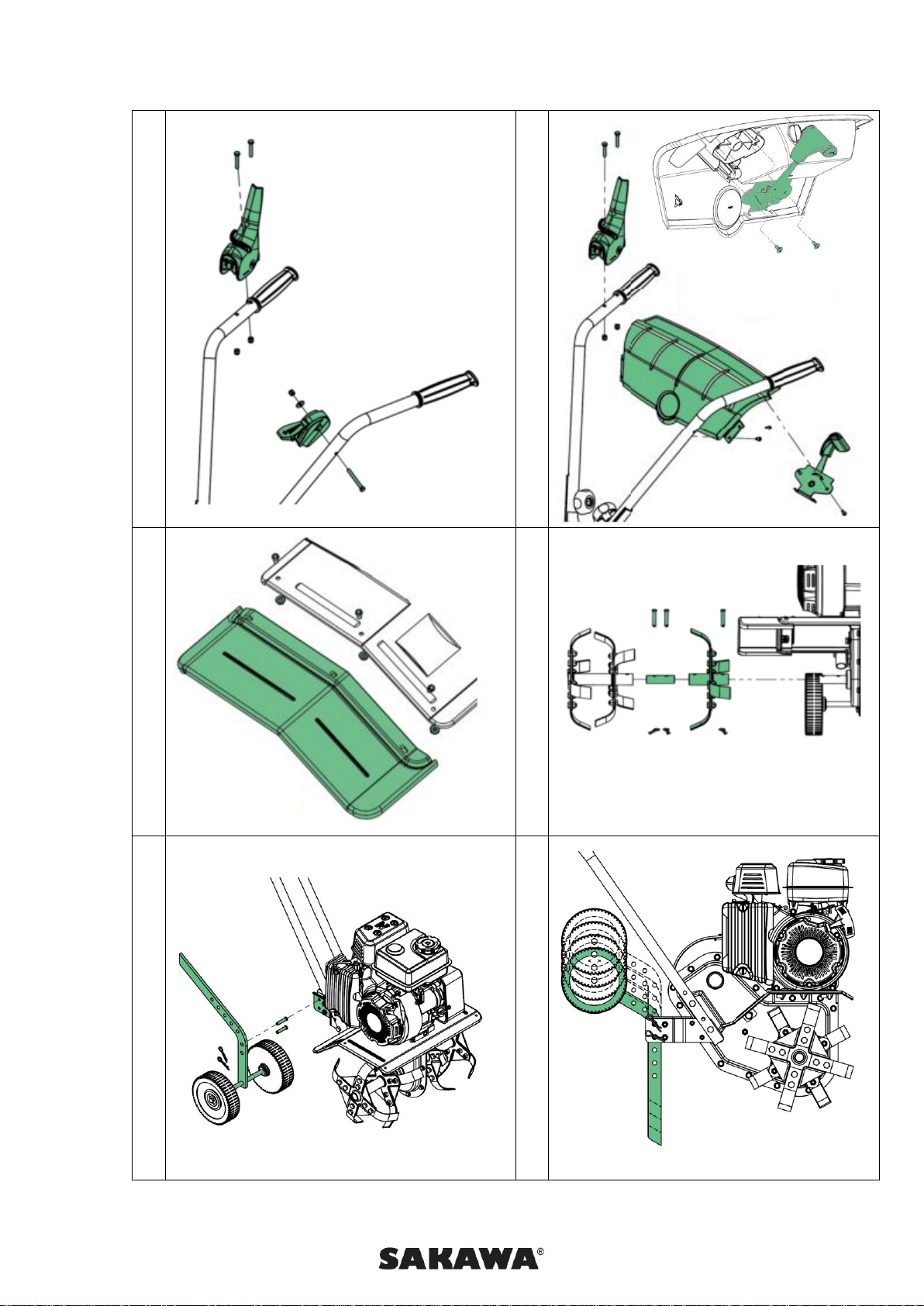 SAKAWA®