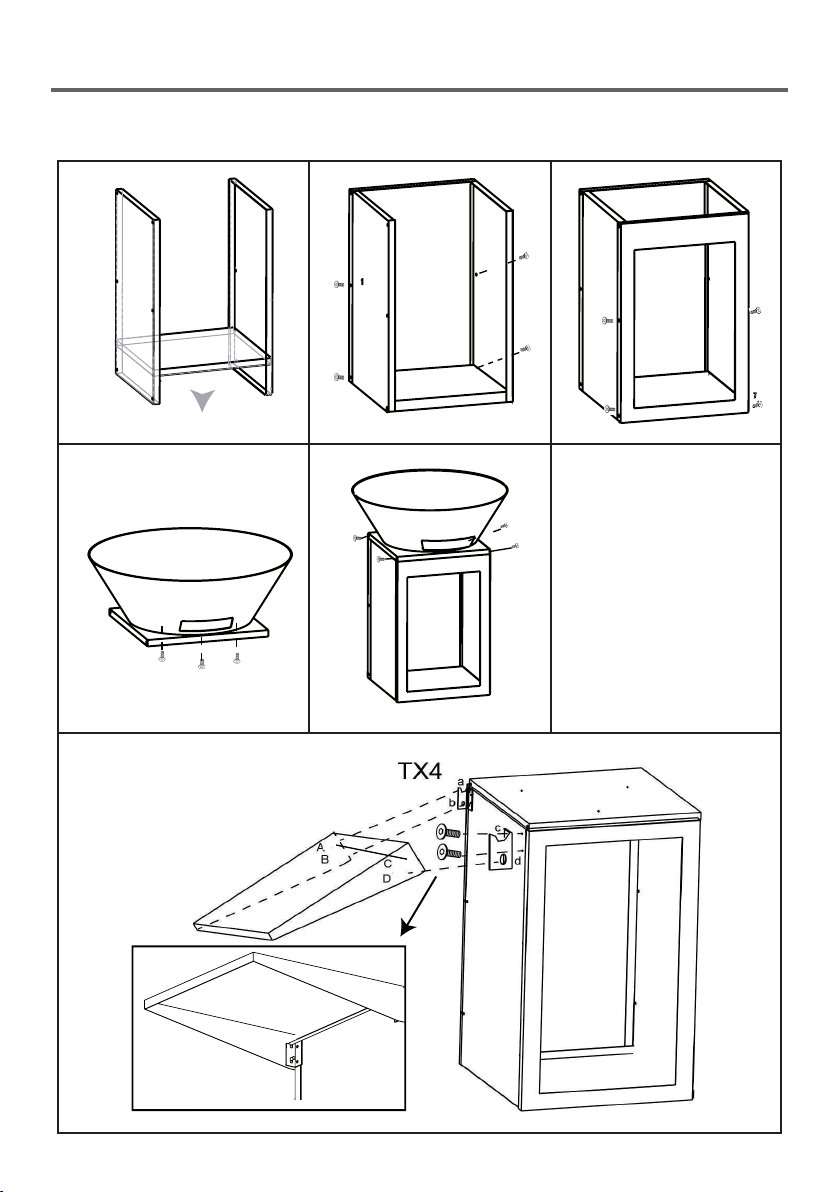 TX4

a

b

c

d

A

B

C

D