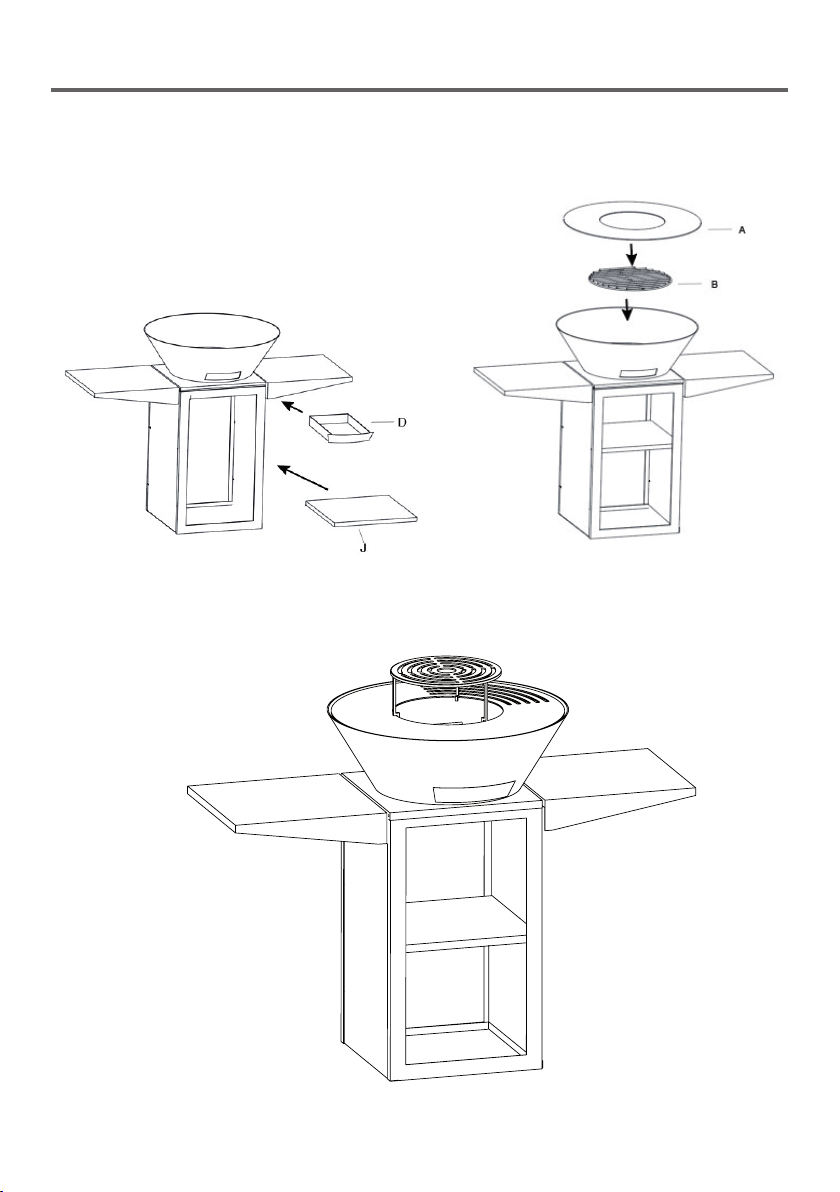 D

J

A

B