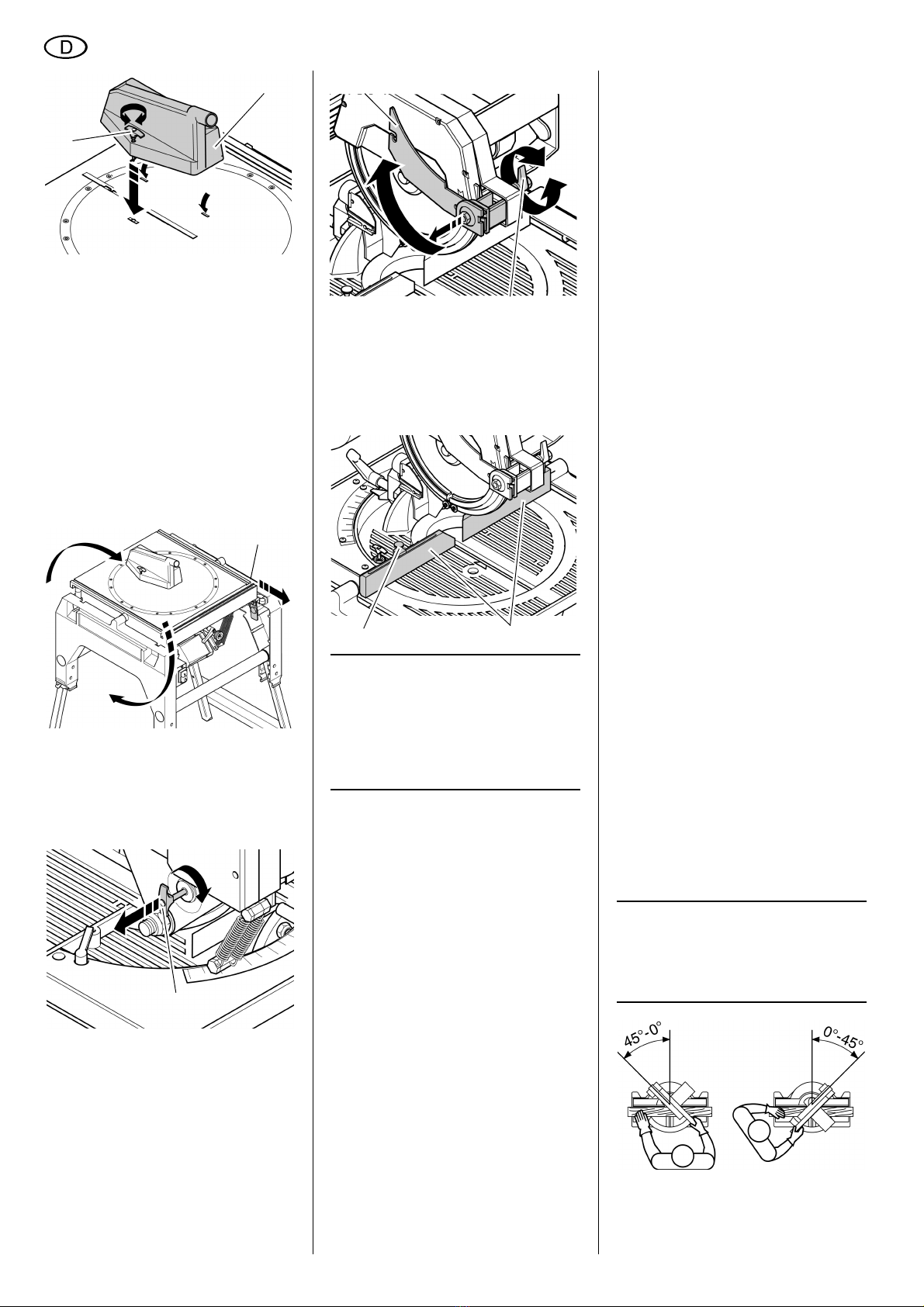 D

45°-0°

0°-45°