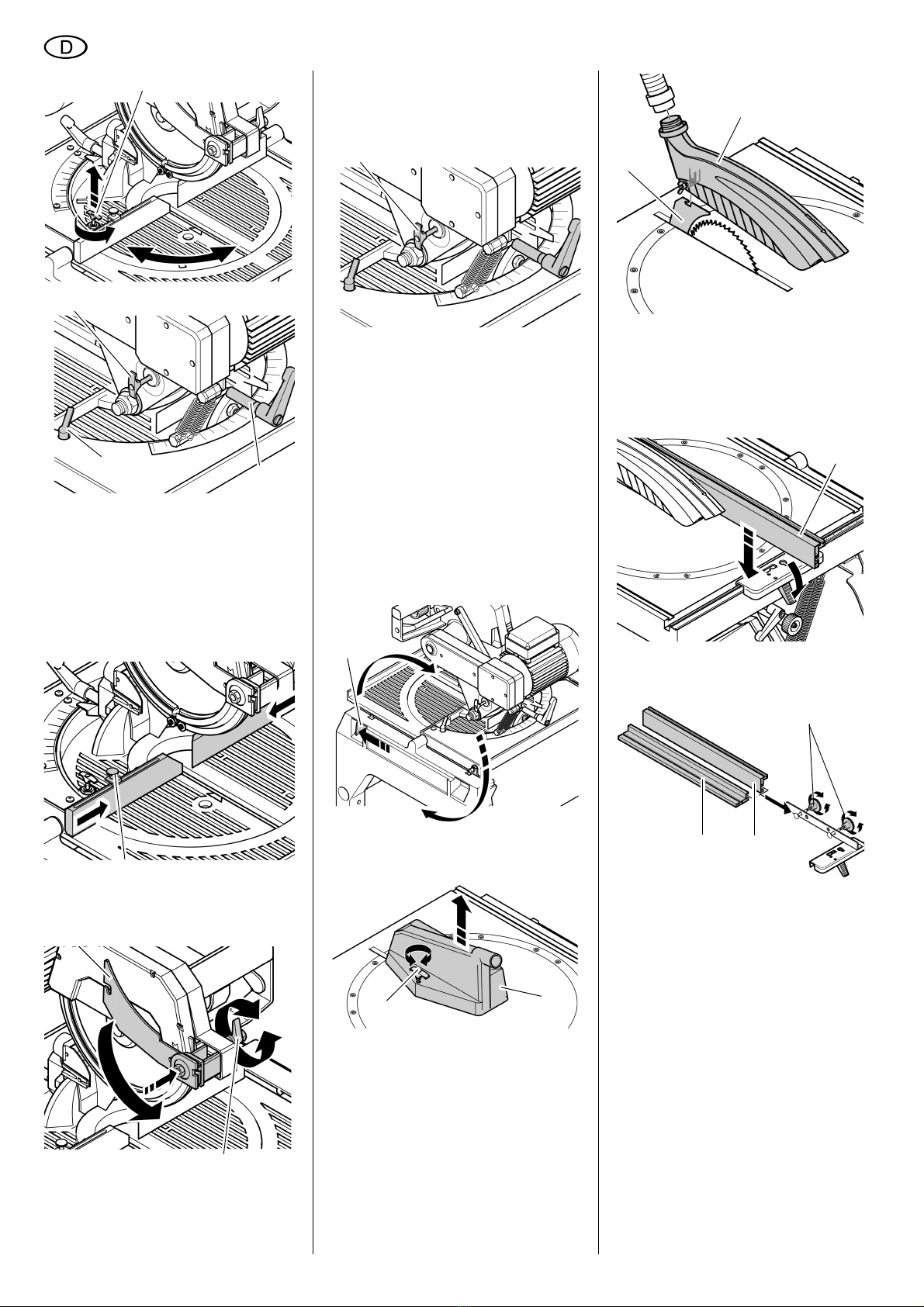 D