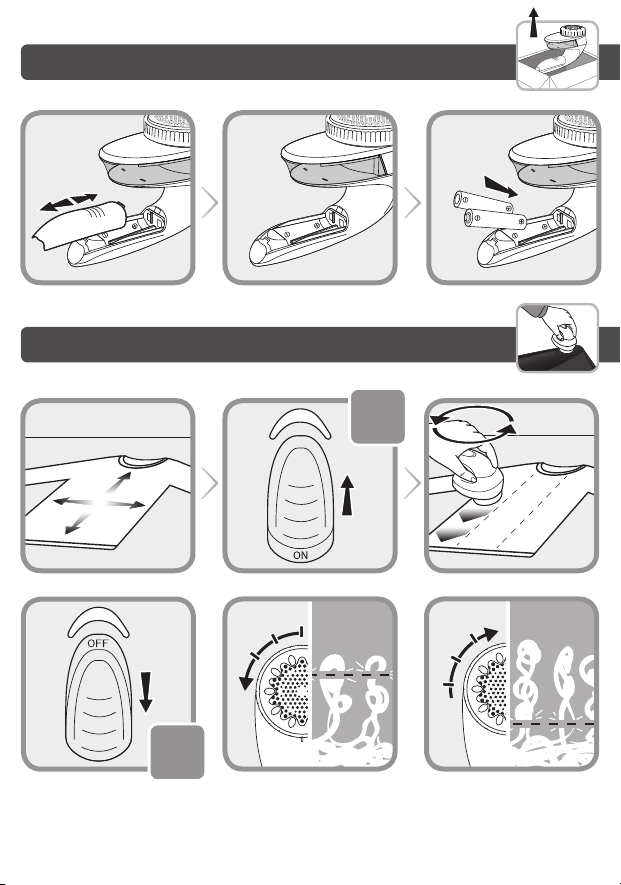 ON

OFF