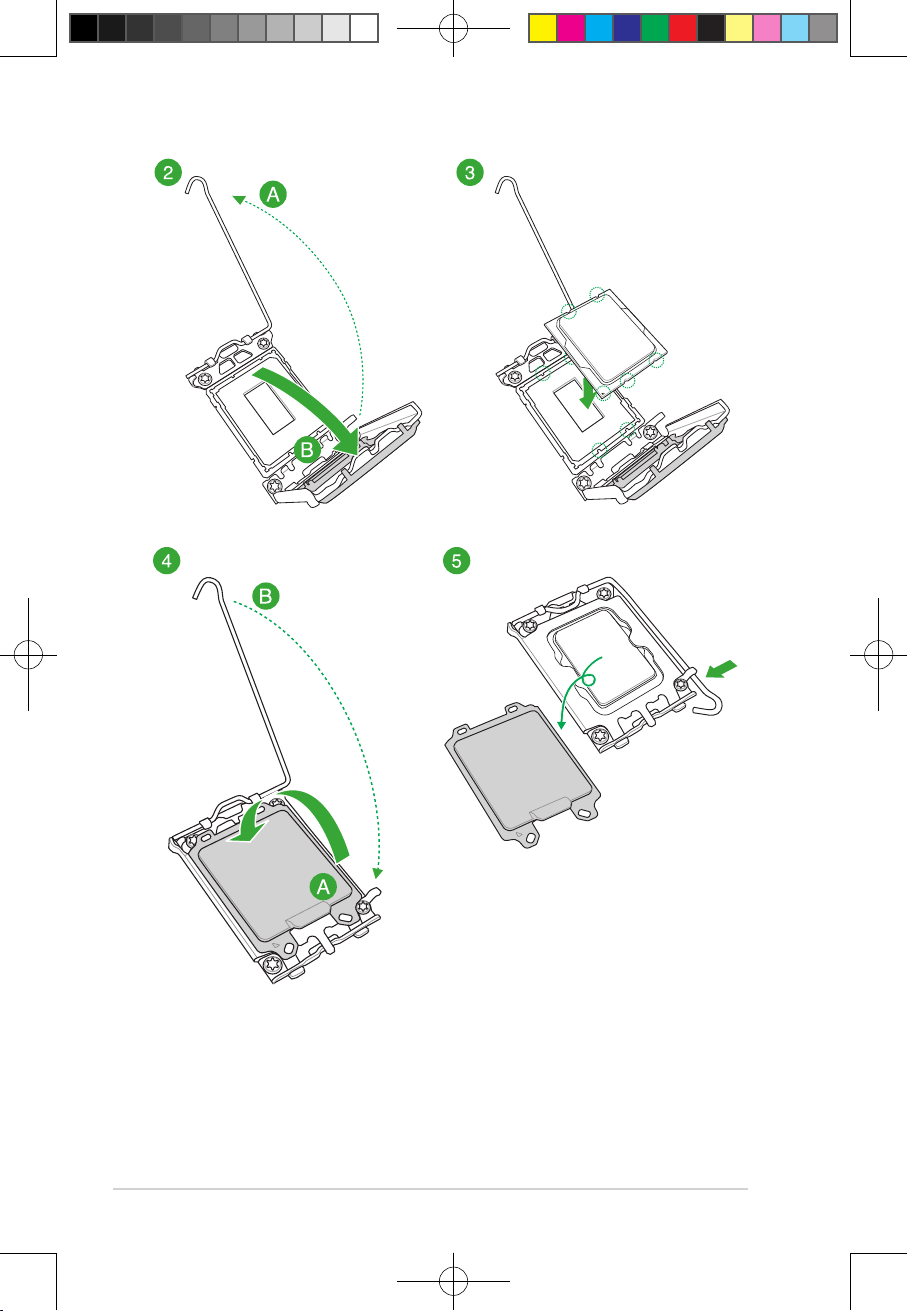 2
A
B
3
4
B
A
5