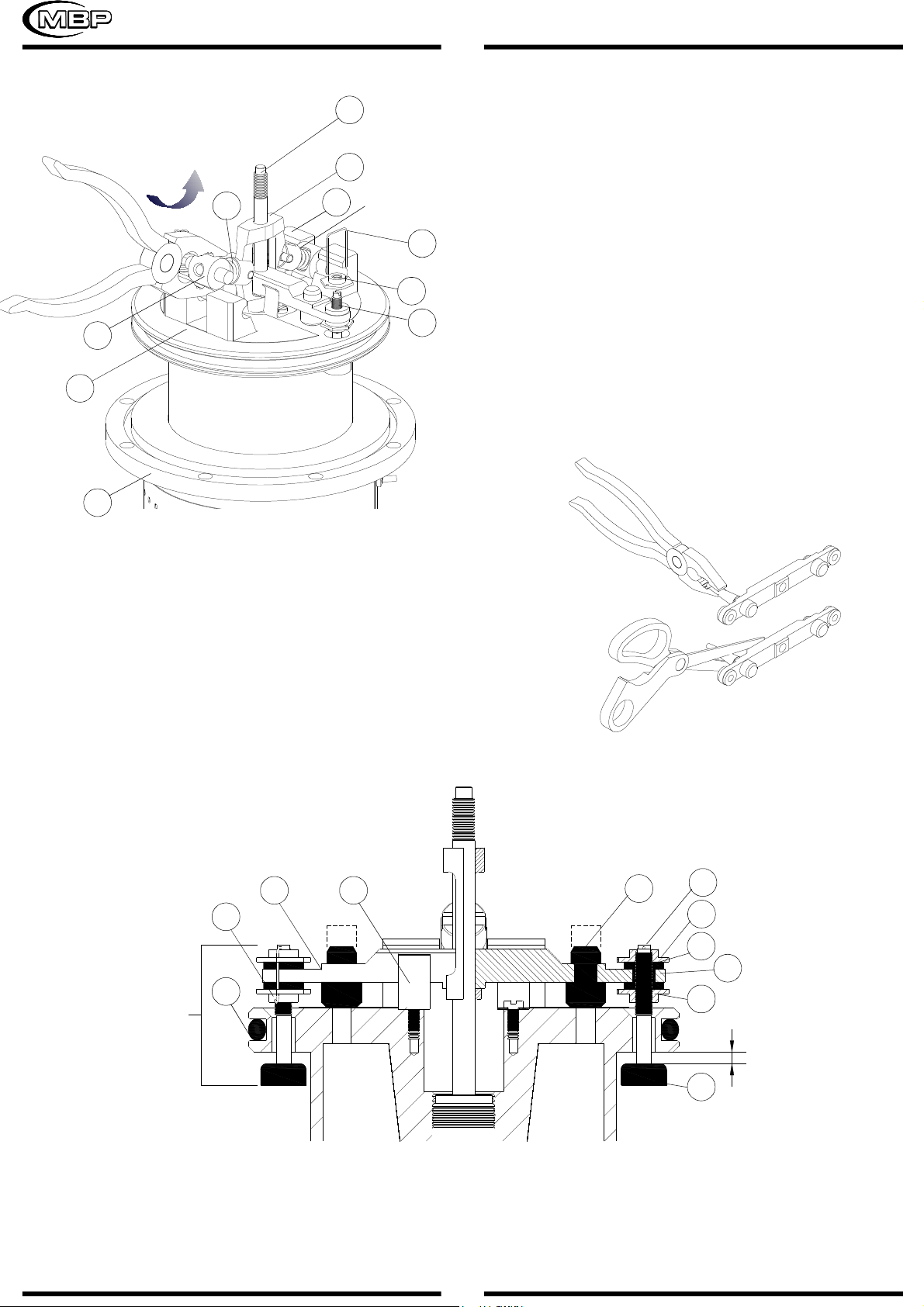 MBP