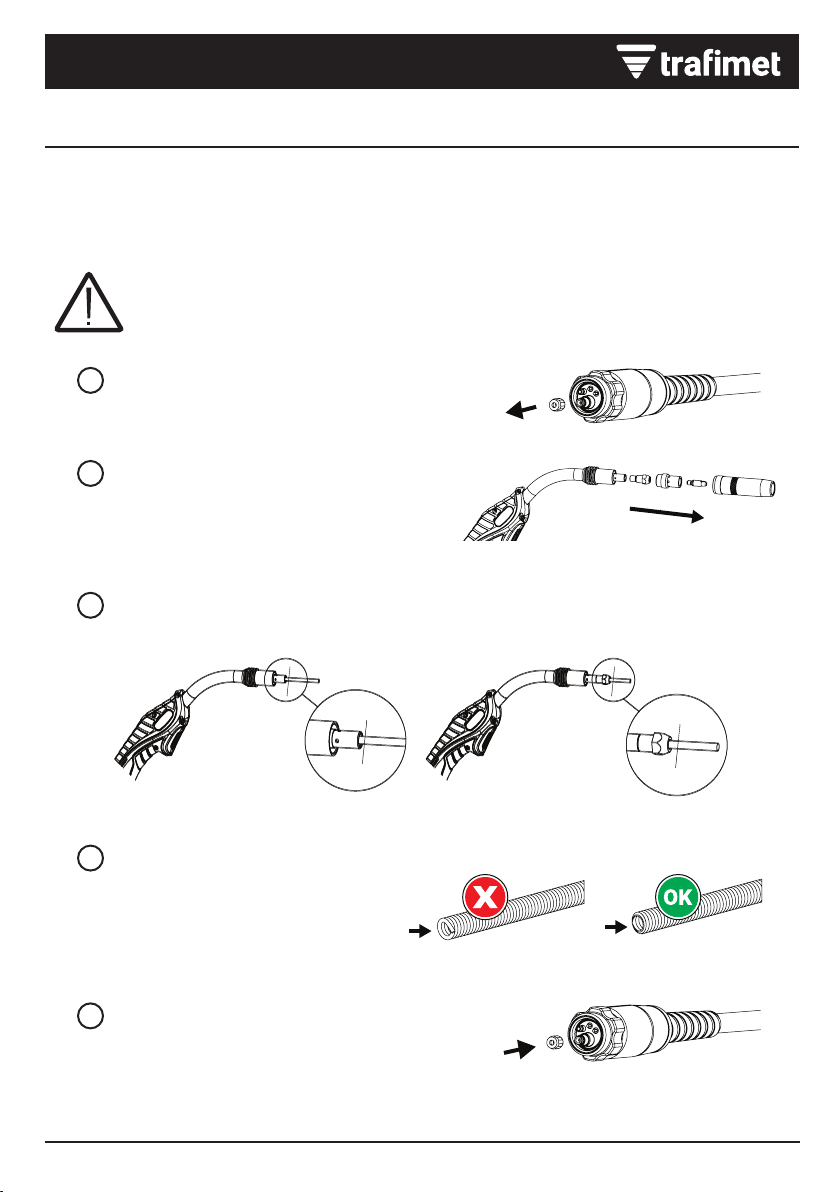 trafimet

X

OK