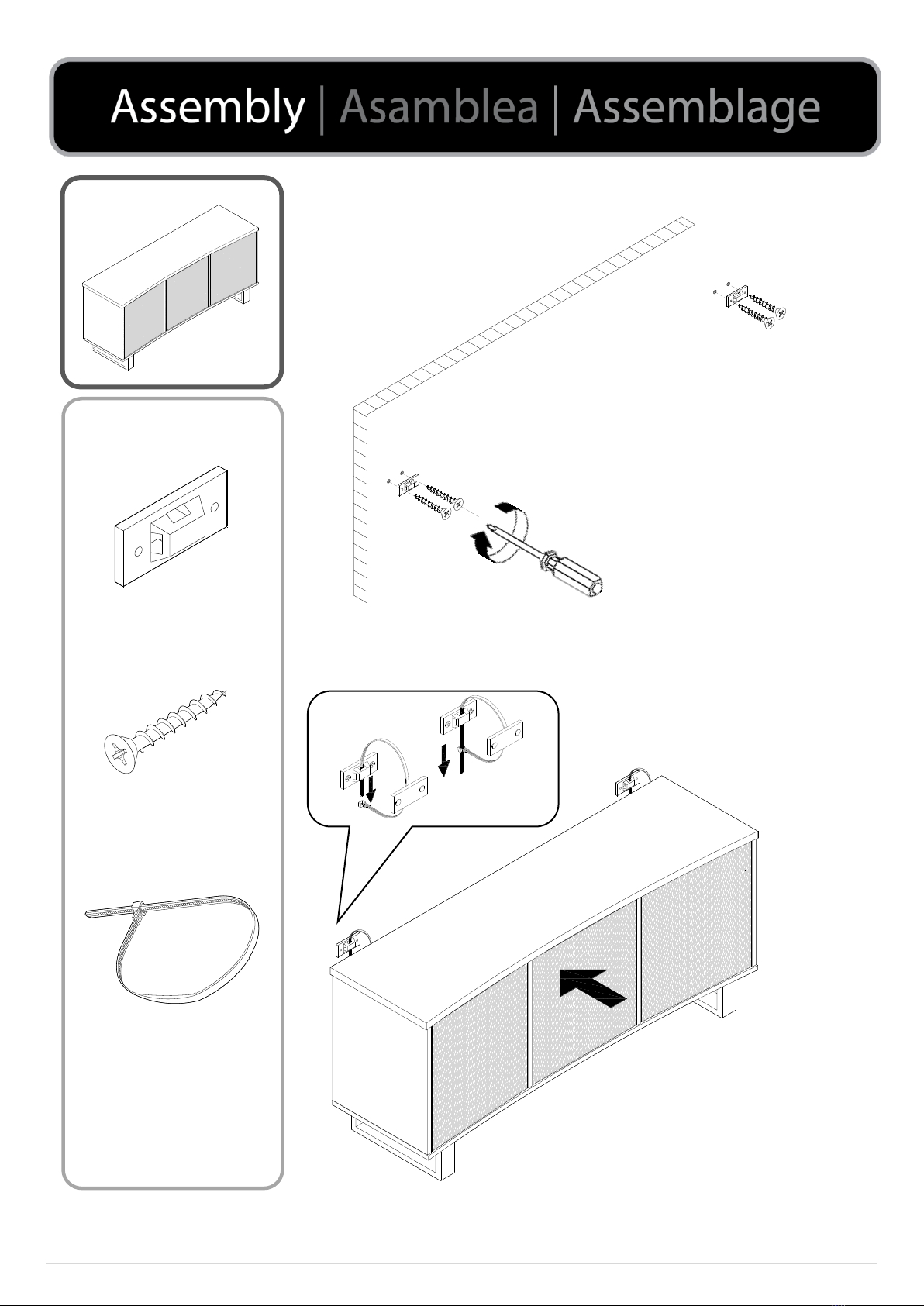 Assembly | Asamblea | Assemblage