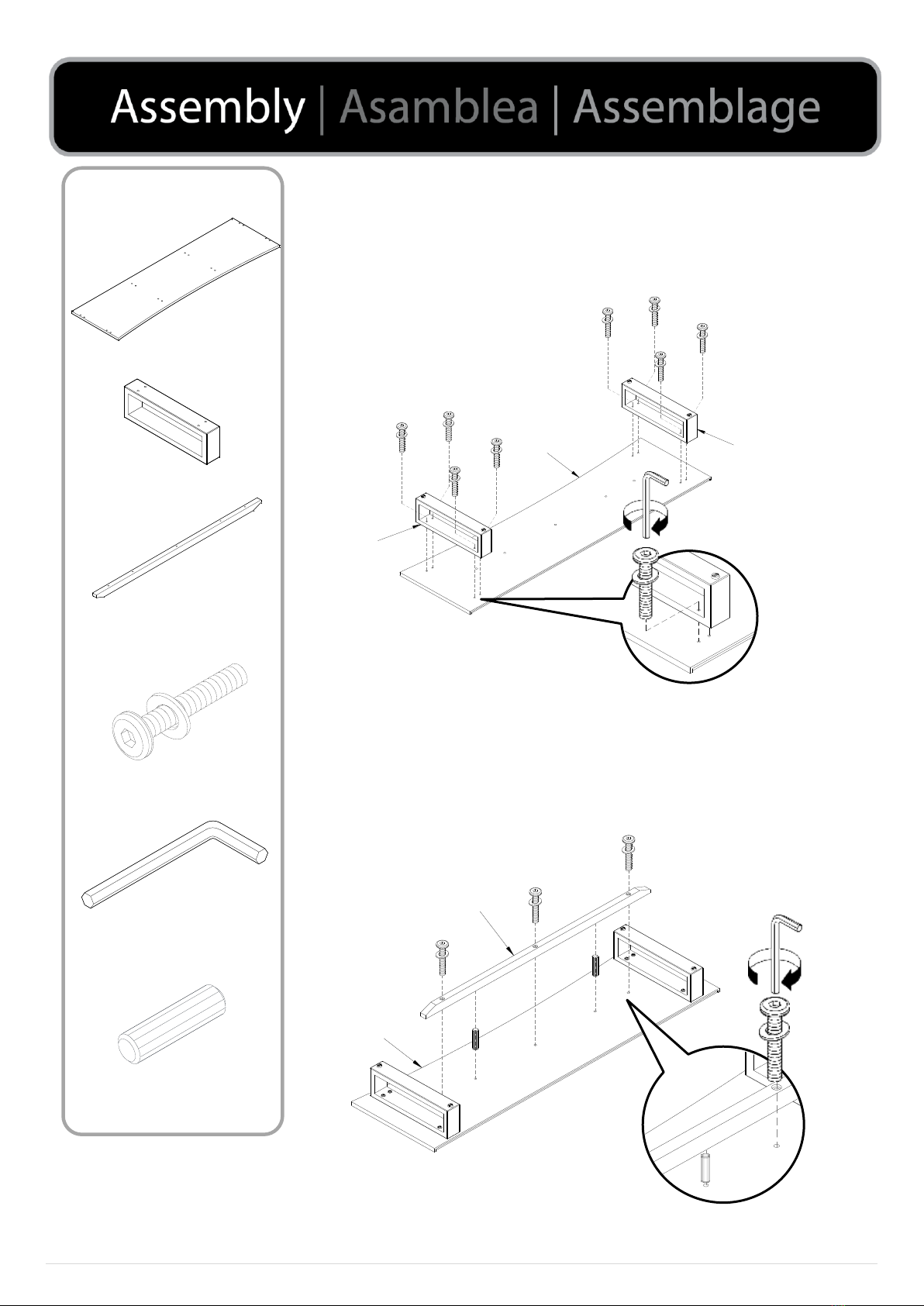 Assembly | Asamblea | Assemblage