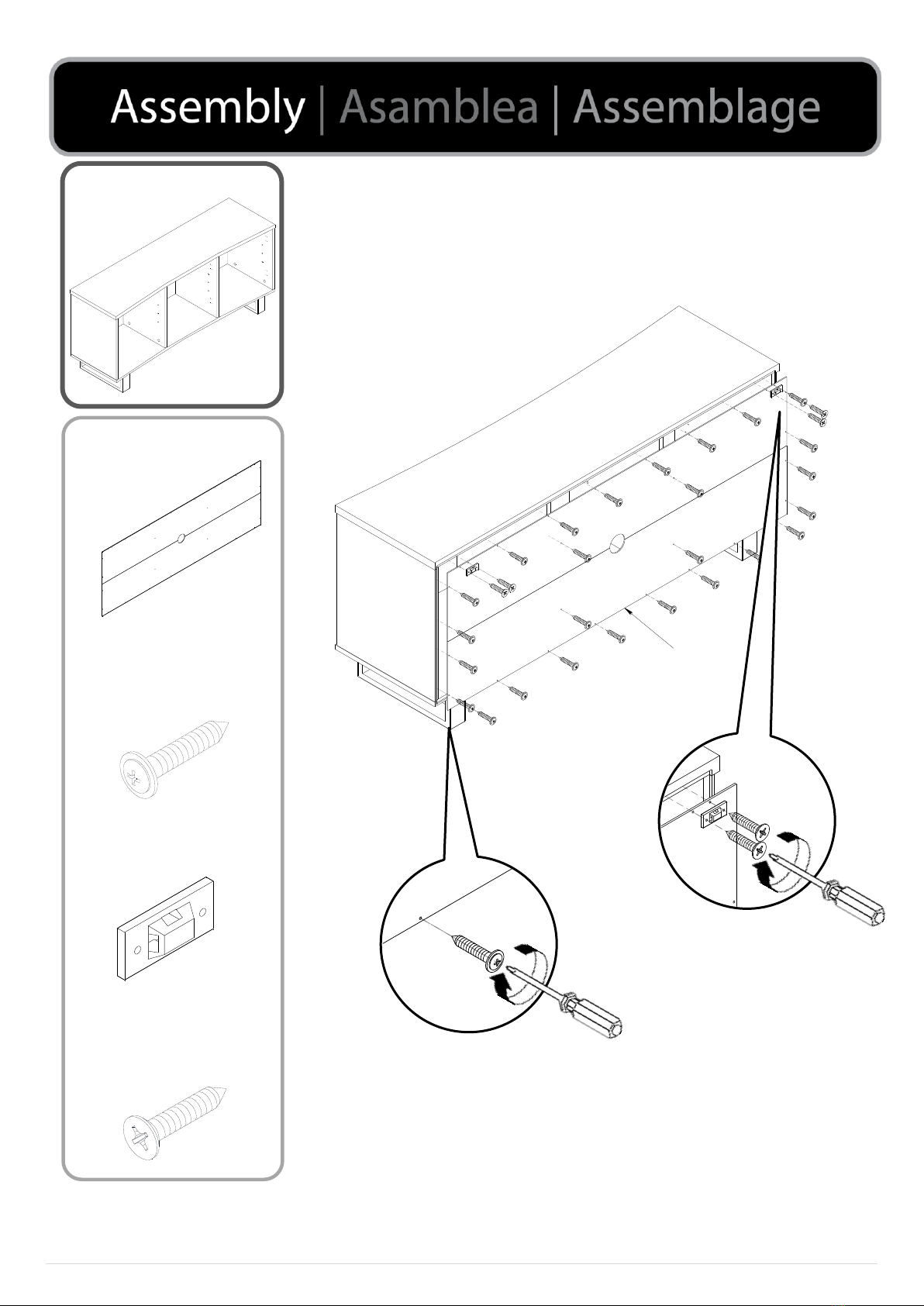 Assembly | Asamblea | Assemblage