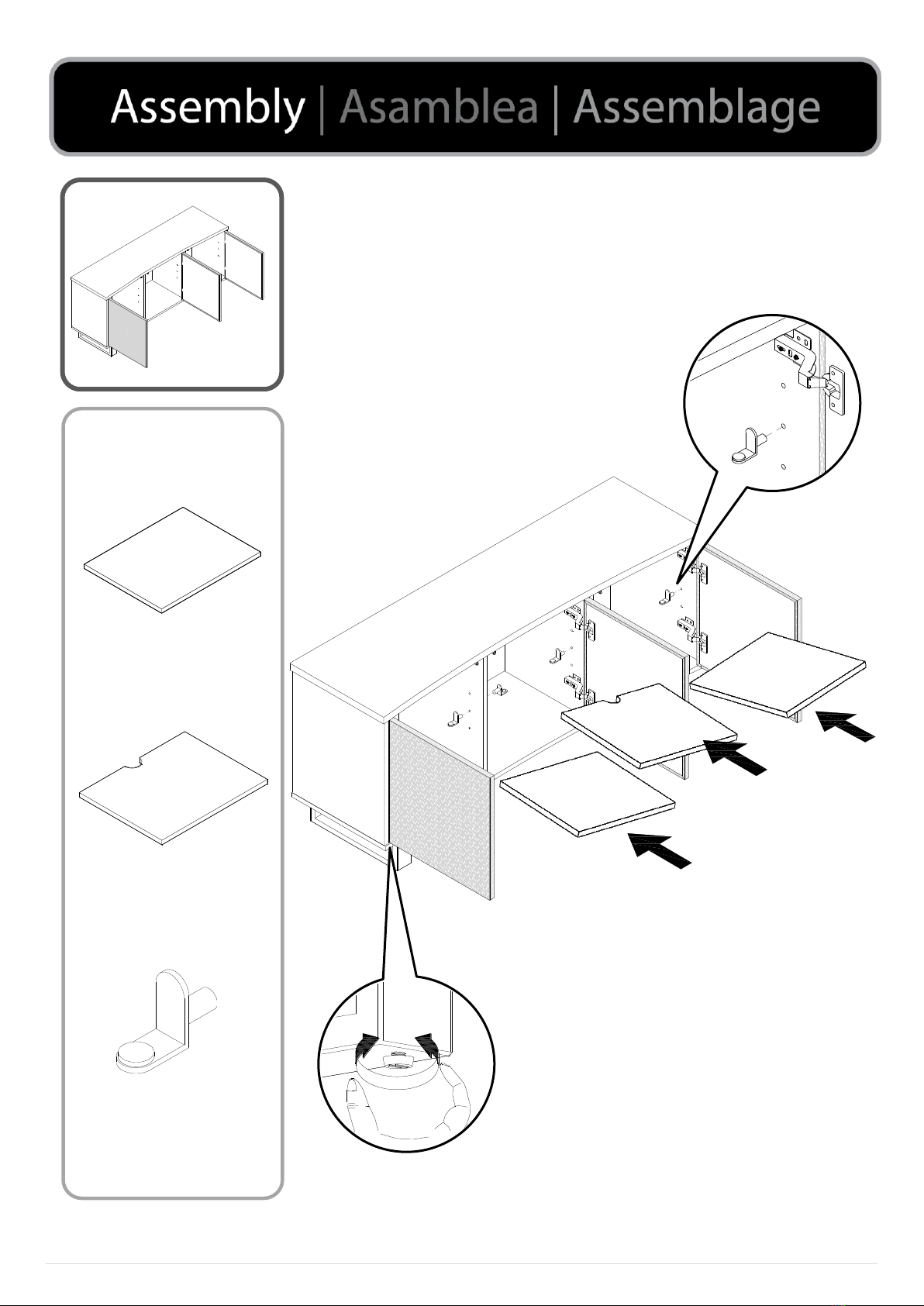 Assembly | Asamblea | Assemblage