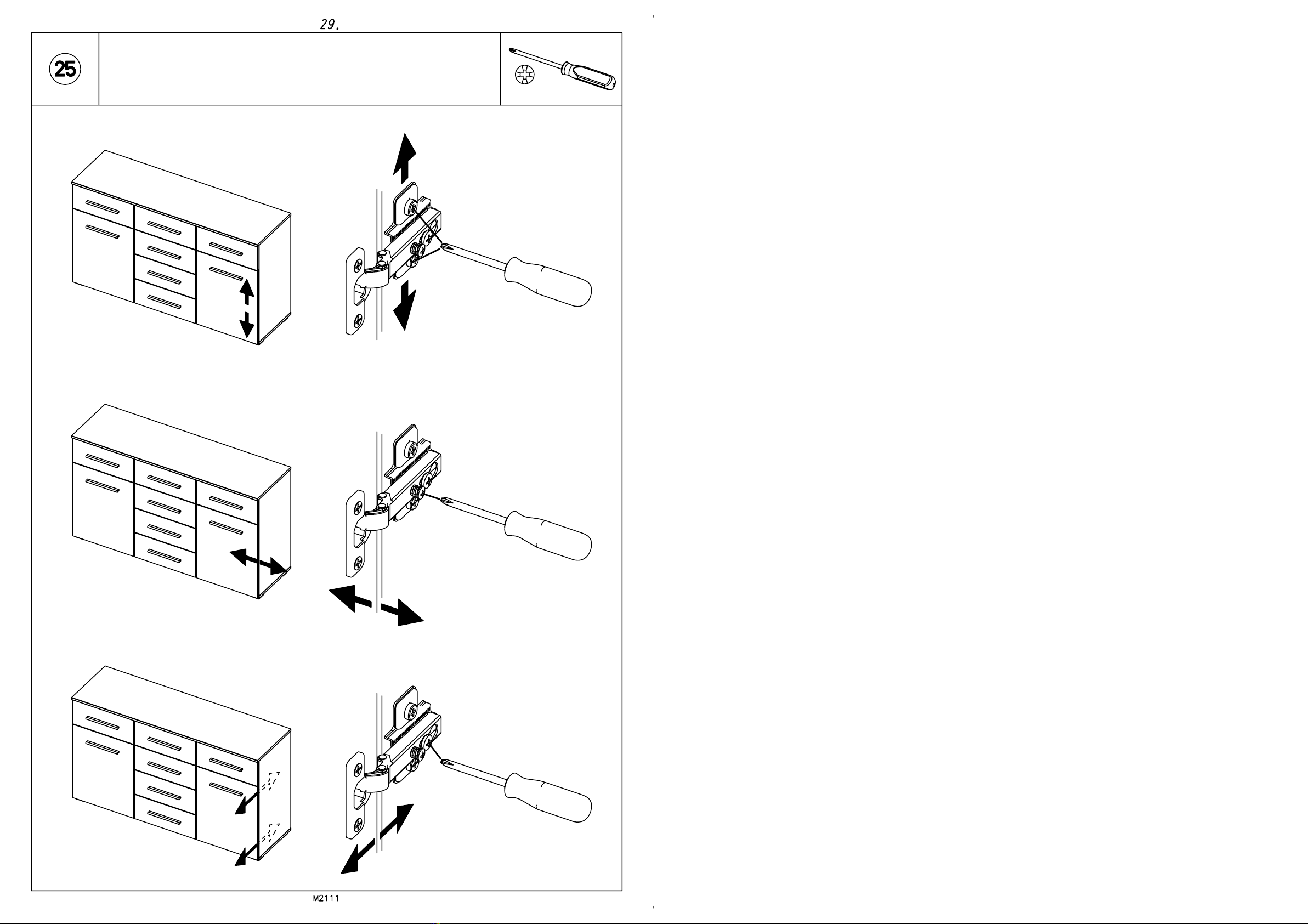 29.

25

M2111