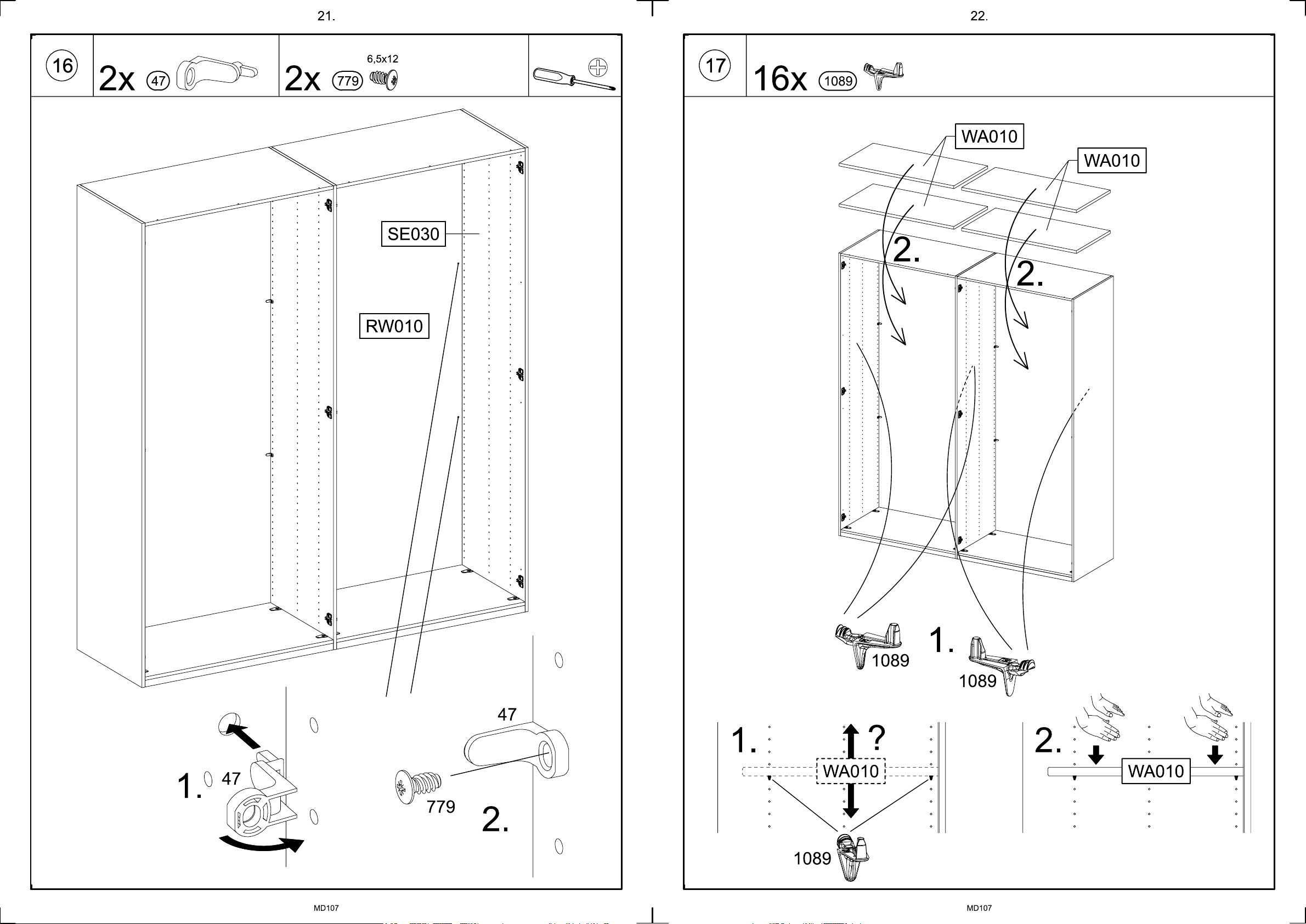 21.

16

2x 47

2x 779 6,5x12

SE030

RW010

1. 47

47

779

2.

MD107

22.

17

16x 1089

WA010

WA010

2.

2.

1089

1.

1089

1.

?

WA010

1089

2.

WA010

MD107