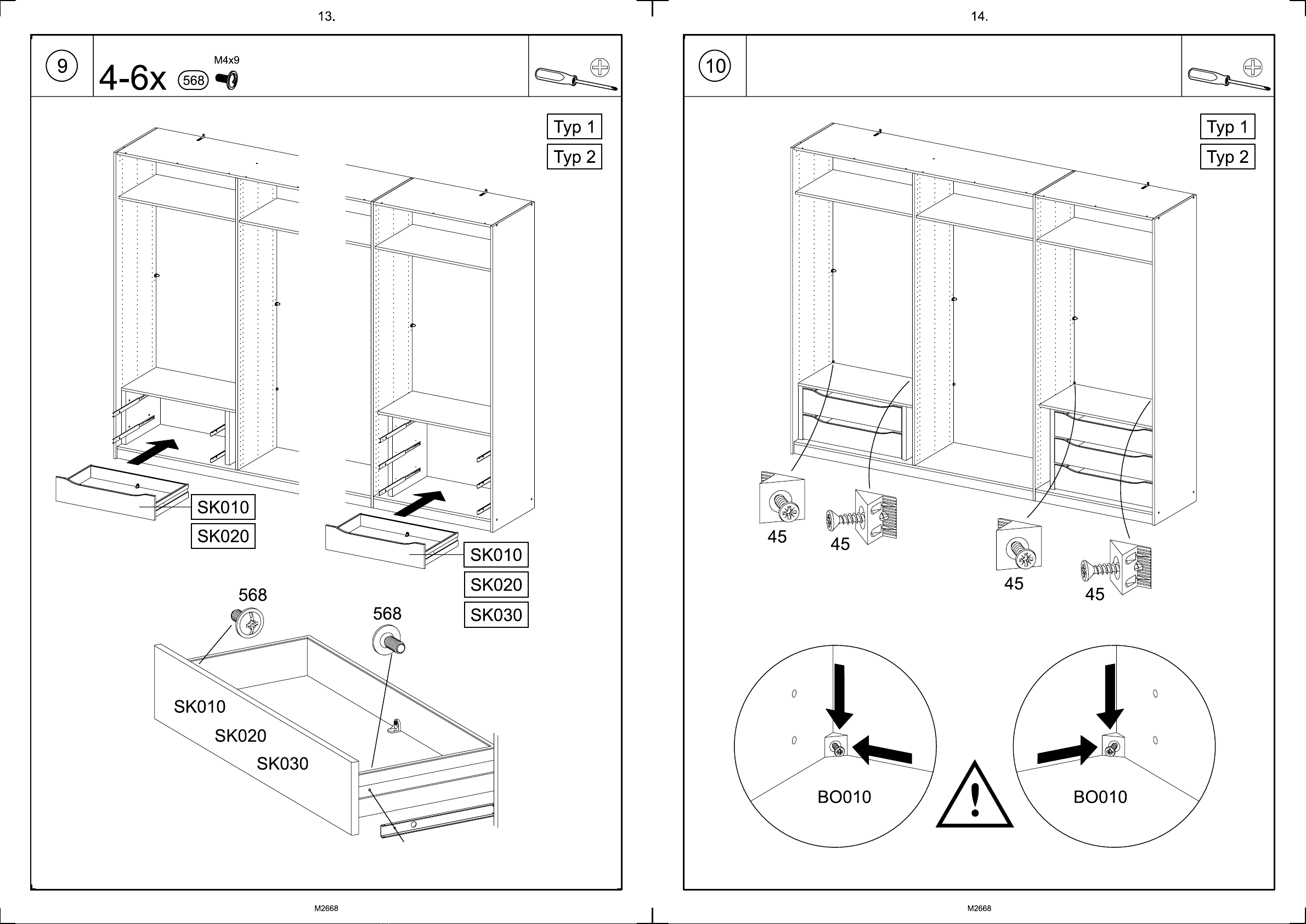 13.

9

4-6x 568 M4x9

Typ 1

Typ 2

SK010

SK020

SK010

SK020

SK030

568

568

SK010

SK020

SK030

M2668

14.

10

Typ 1

Typ 2

45

45

45

45

BO010

BO010

M2668