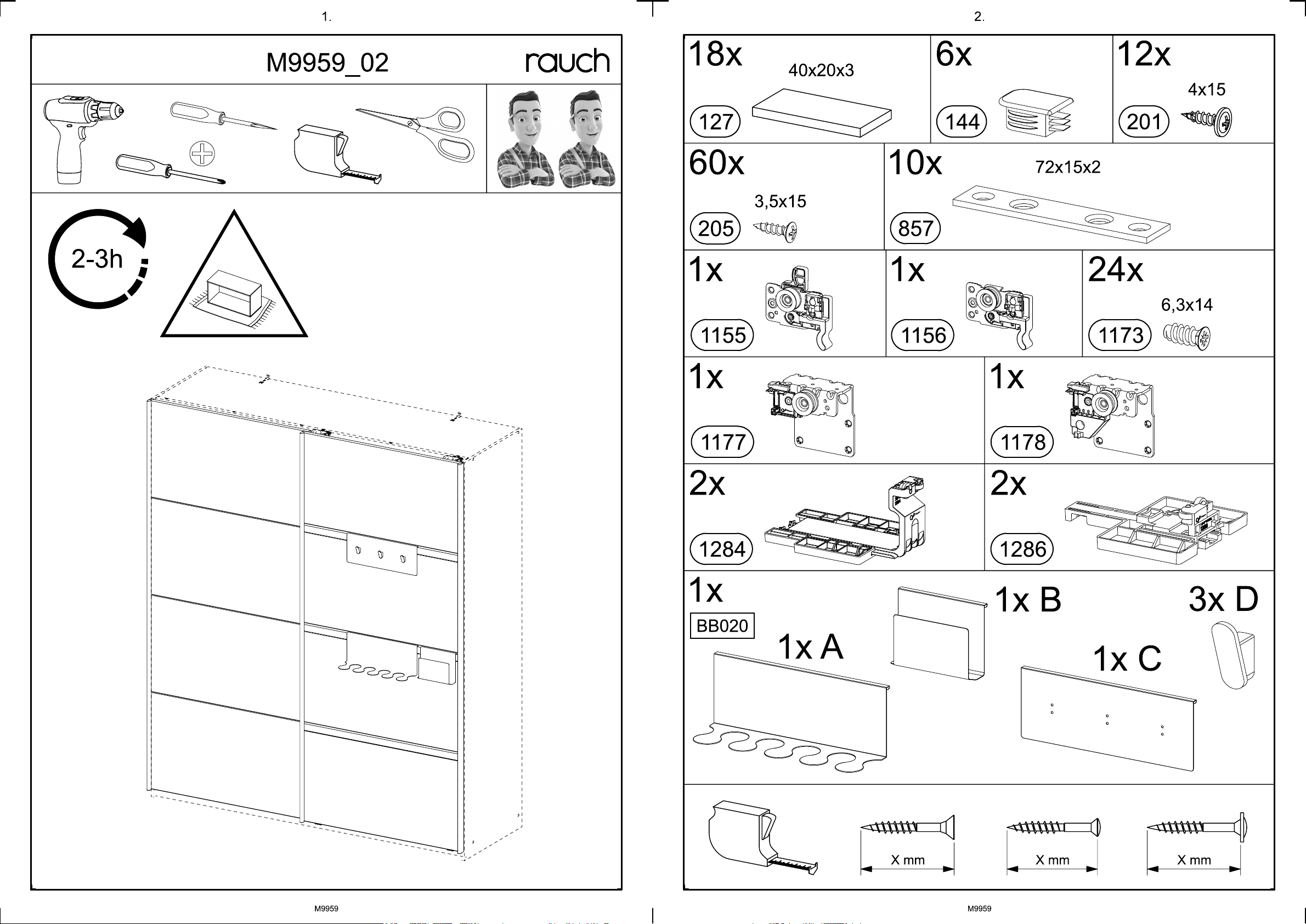 1.

M9959_02

rauch

2-3h

M9959

2.

18x
40x20x3
127

6x
144

12x
4x15
201

60x
3,5x15
205

10x
72x15x2
857

1x
1155

1x
1156

24x
6,3x14
1173

1x
1177

1x
1178

2x
1284

2x
1286

1x
BB020
1x A
1x B
1x C
3x D

X mm
X mm
X mm

M9959