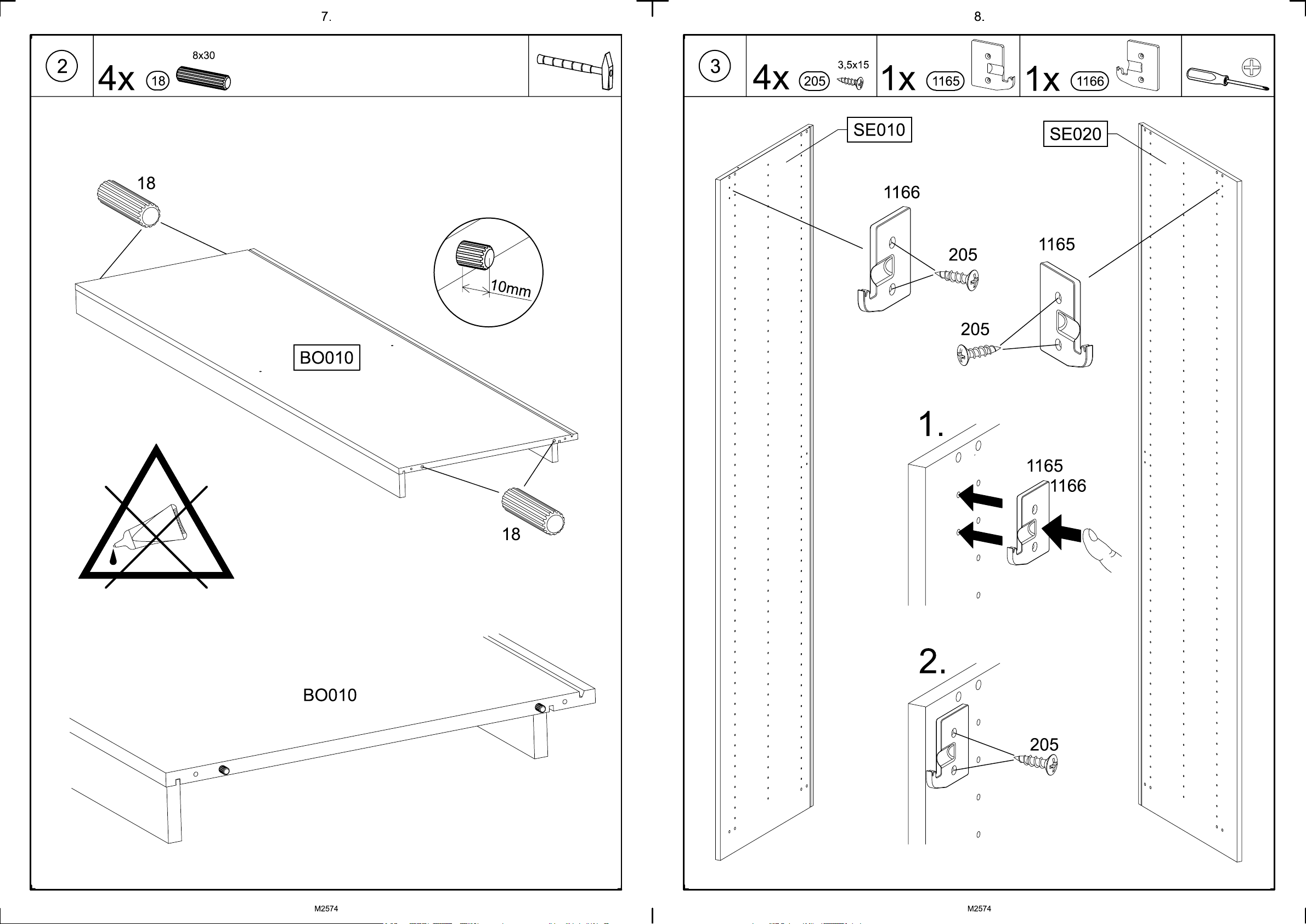 7.

2

4x 18 8x30

18

10mm

BO010

18

BO010

M2574

8.

3

4x 205 3,5x15

1x 1165

1x 1166

SE010

SE020

1166

205

1165

205

1.

1165

1166

2.

205

M2574