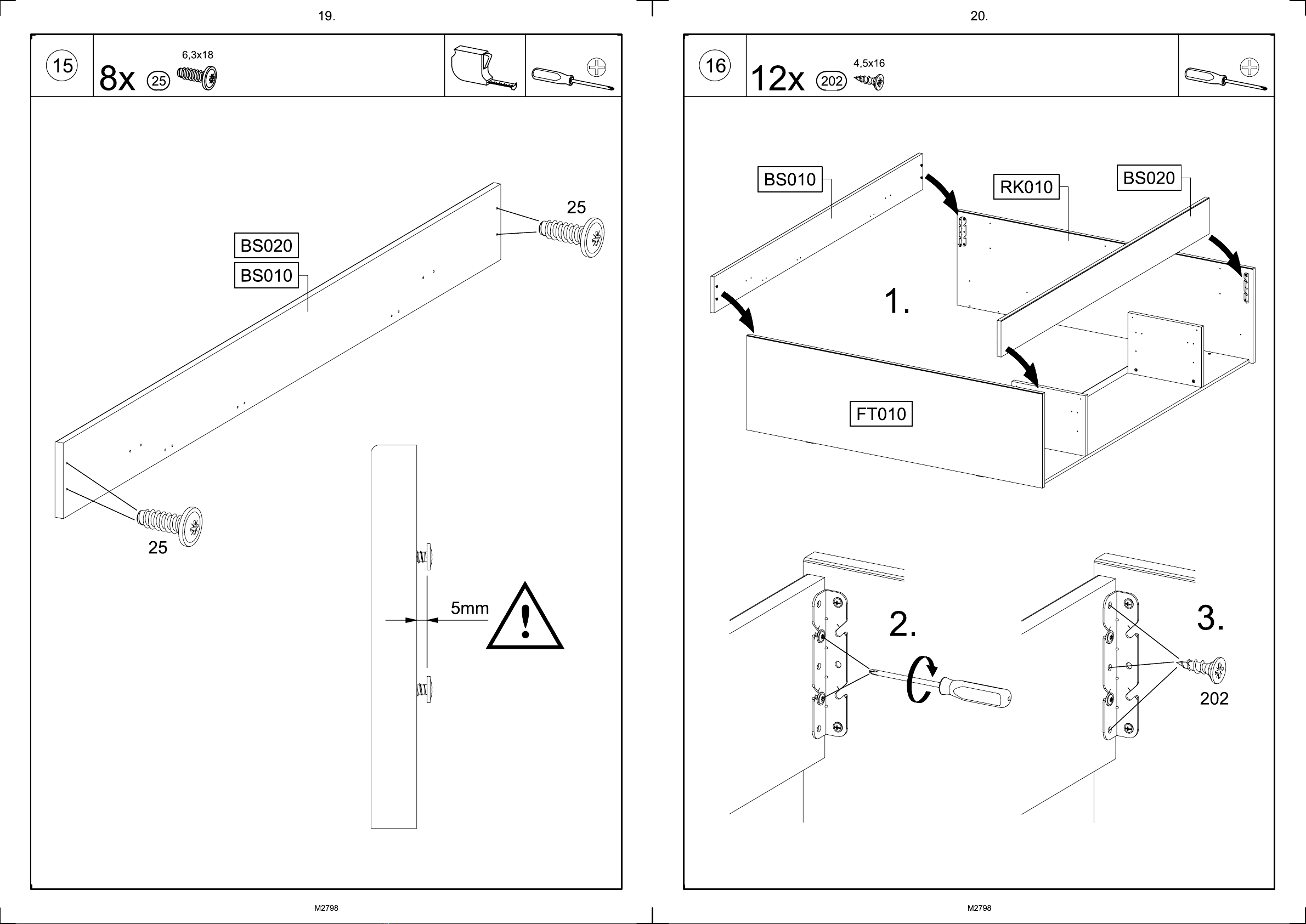 19.

15

8x 25 6,3x18

BS020

BS010

25

25

5mm

M2798

20.

16

12x 202 4,5x16

BS010

RK010

BS020

1.

FT010

2.

3.

202

M2798