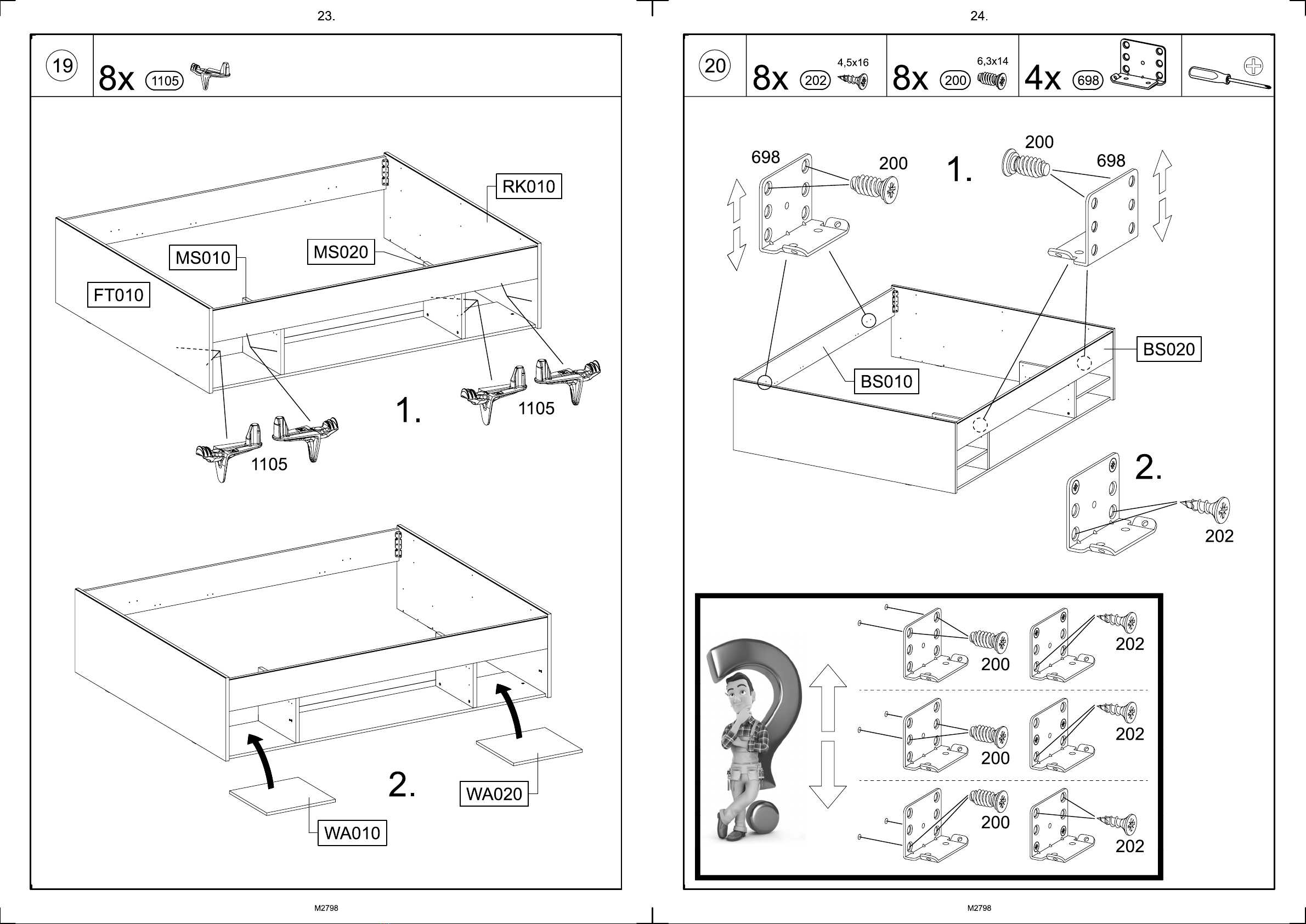 23.

19

8x 1105

RK010

MS010

MS020

FT010

1.

1105

1105

2.

WA020

WA010

M2798

24.

20

8x 202 4,5x16

8x 200 6,3x14

4x 698

698

200

1.

200

698

BS020

BS010

2.

202

200

202

200

202

200

202

M2798