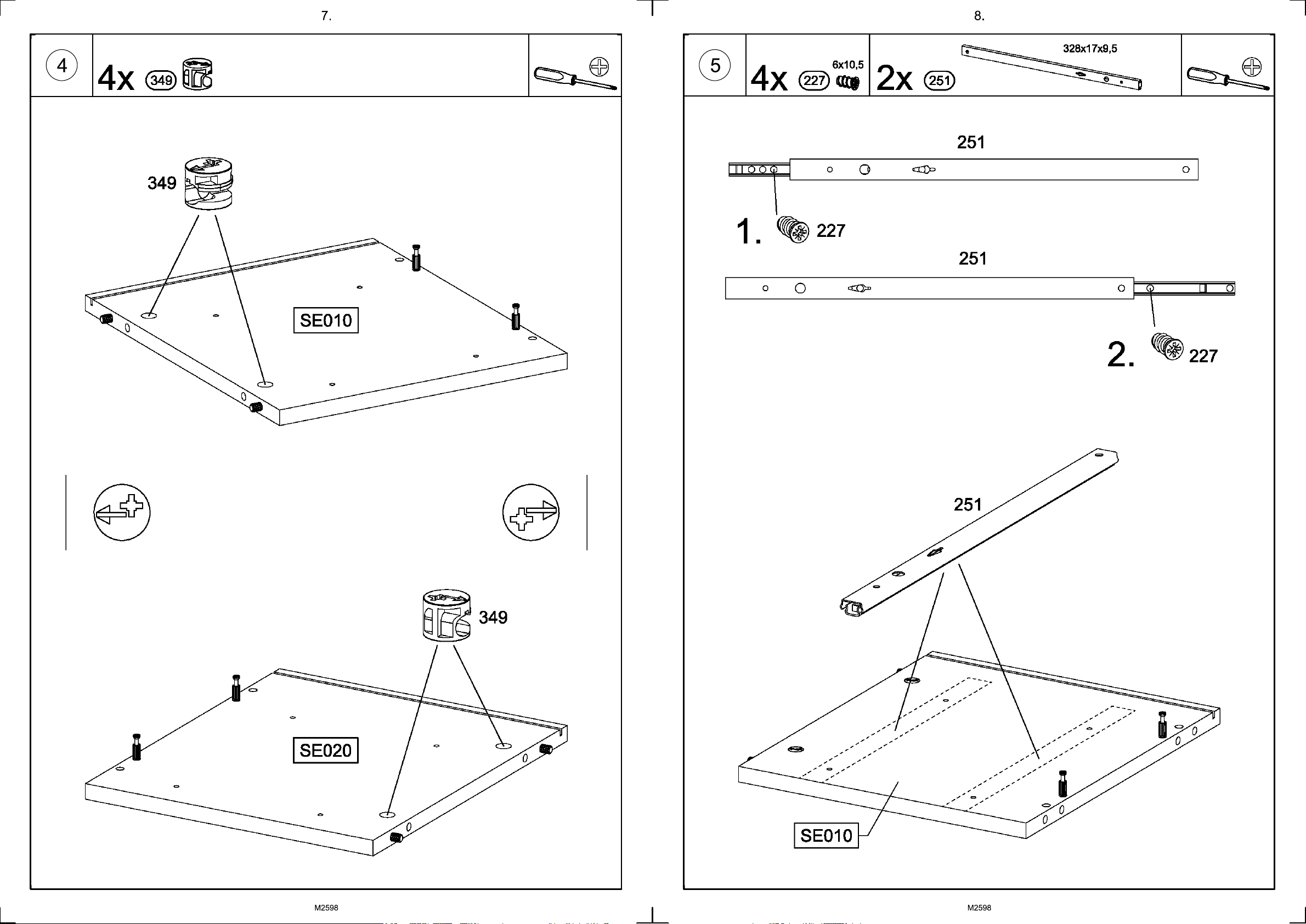 7.

4

4x 349

349

SE010

349

SE020

M2598

8.

5

4x 227 6x10,5

2x 251 328x17x9,5

251

1. 227

251

2. 227

251

SE010

M2598