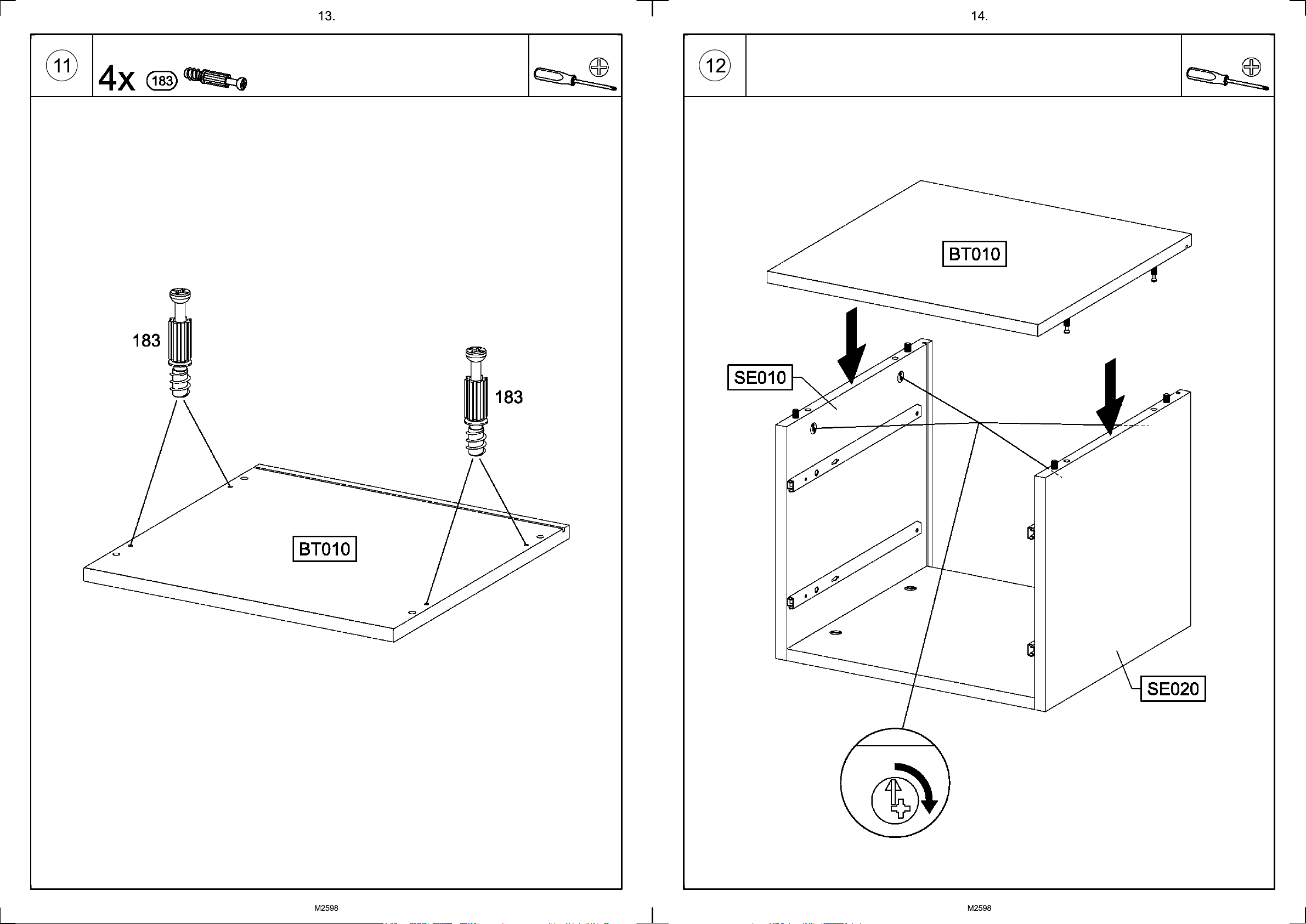 13.

11

4x 183

183

183

BT010

M2598

14.

12

BT010

SE010

SE020

M2598