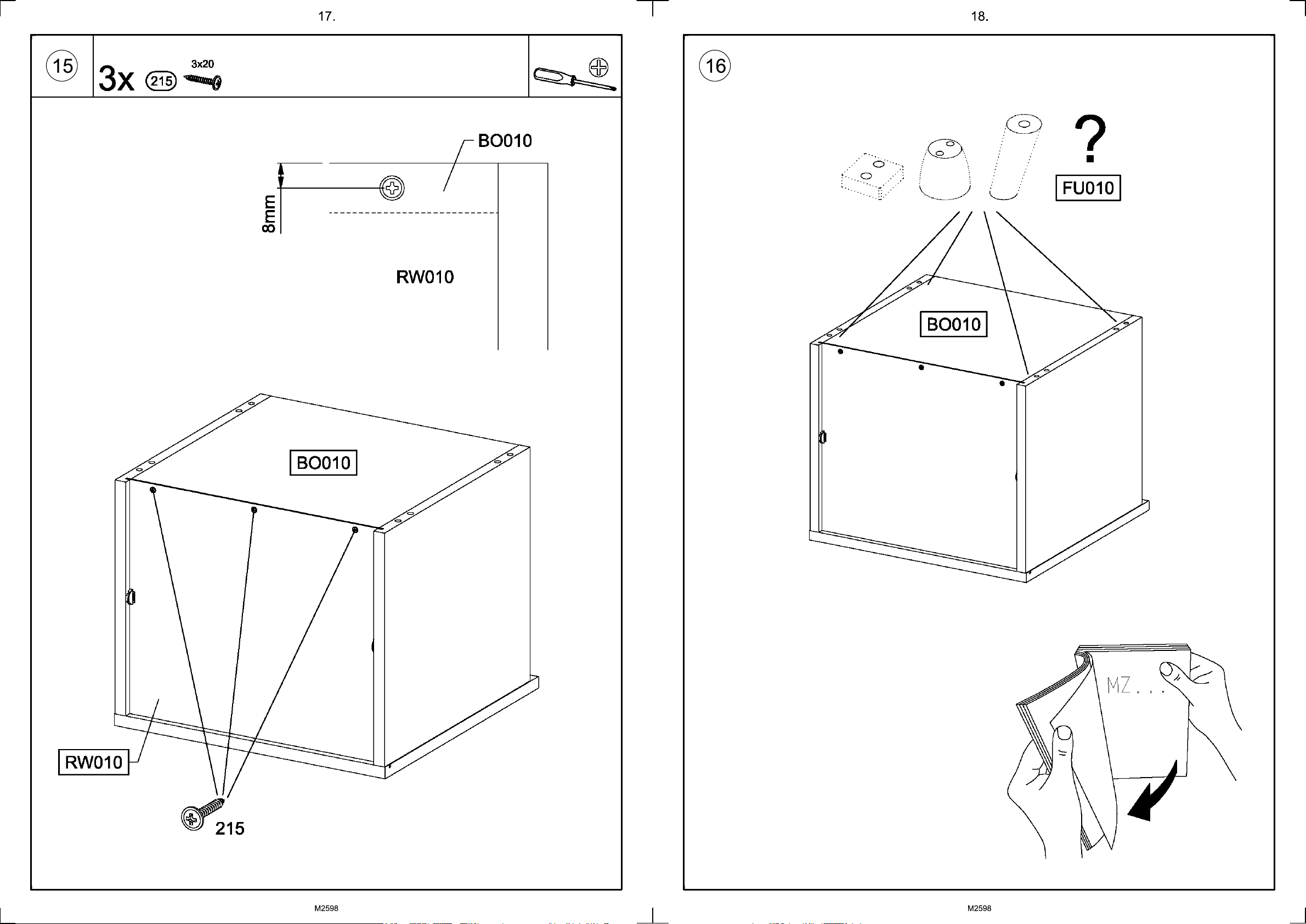 17.

15

3x 215 3x20

BO010

8mm

RW010

BO010

RW010

215

M2598

18.

16

?

FU010

BO010

MZ...

M2598