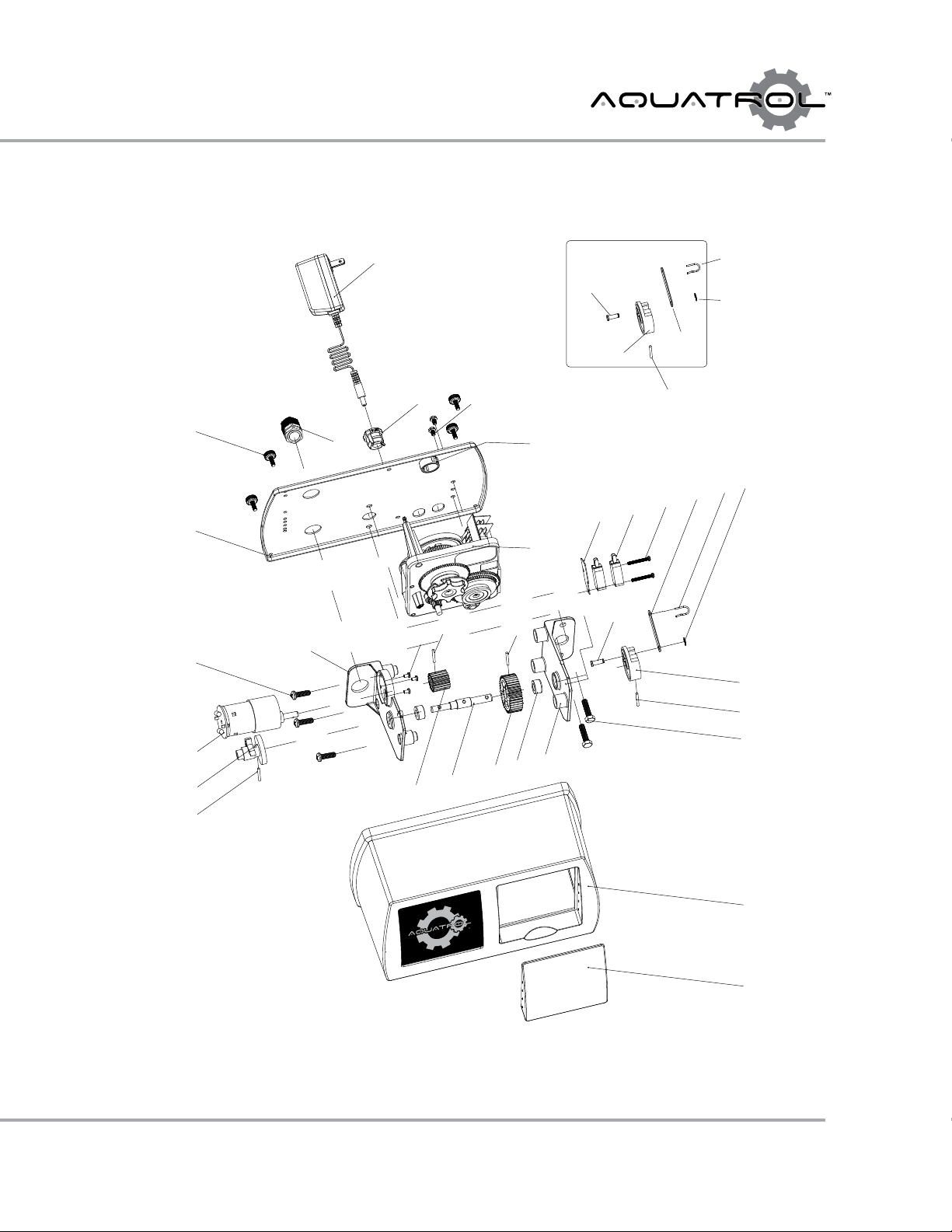 AQUATROL™

AQUATROL